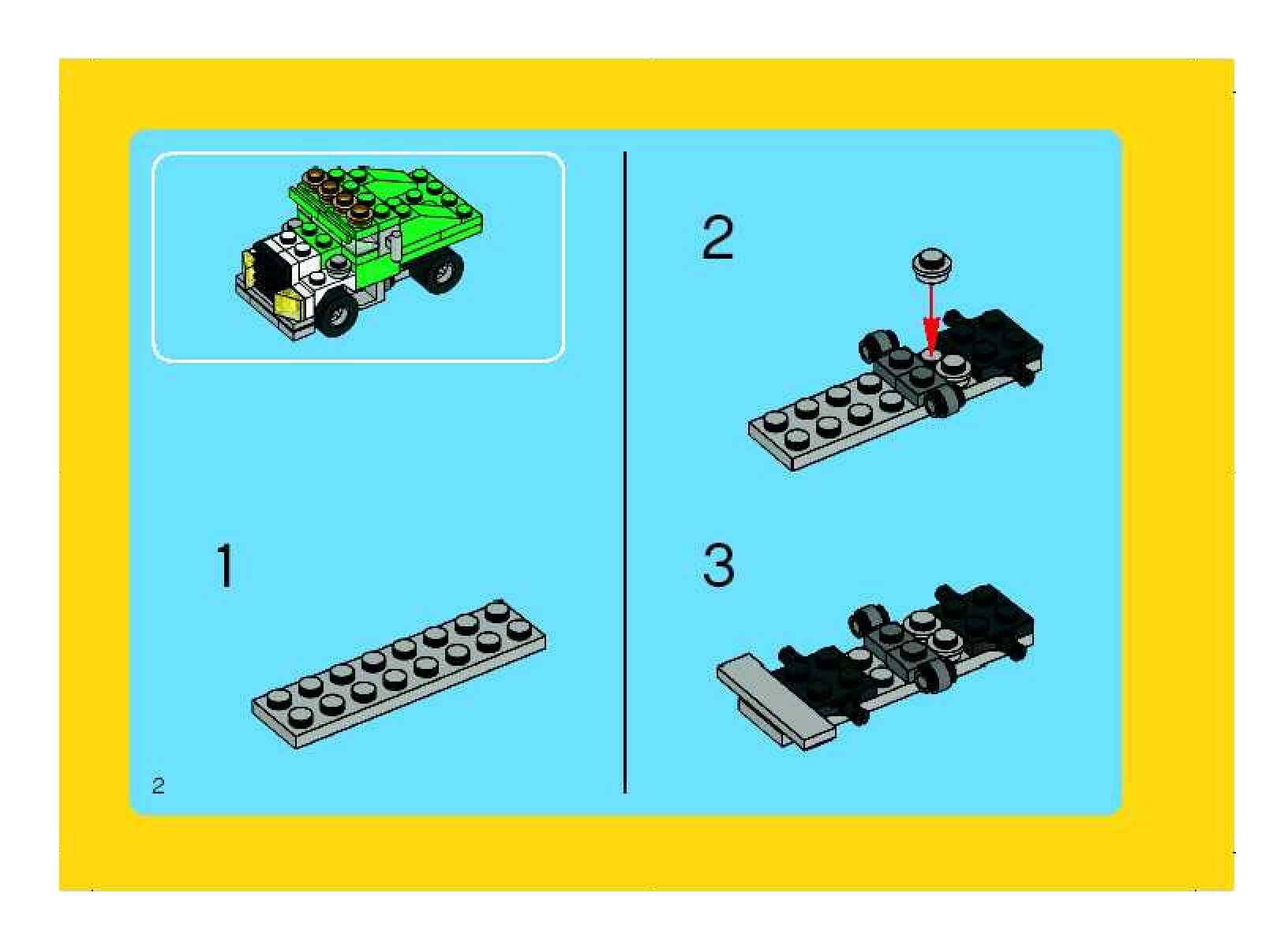 1

2

2

3