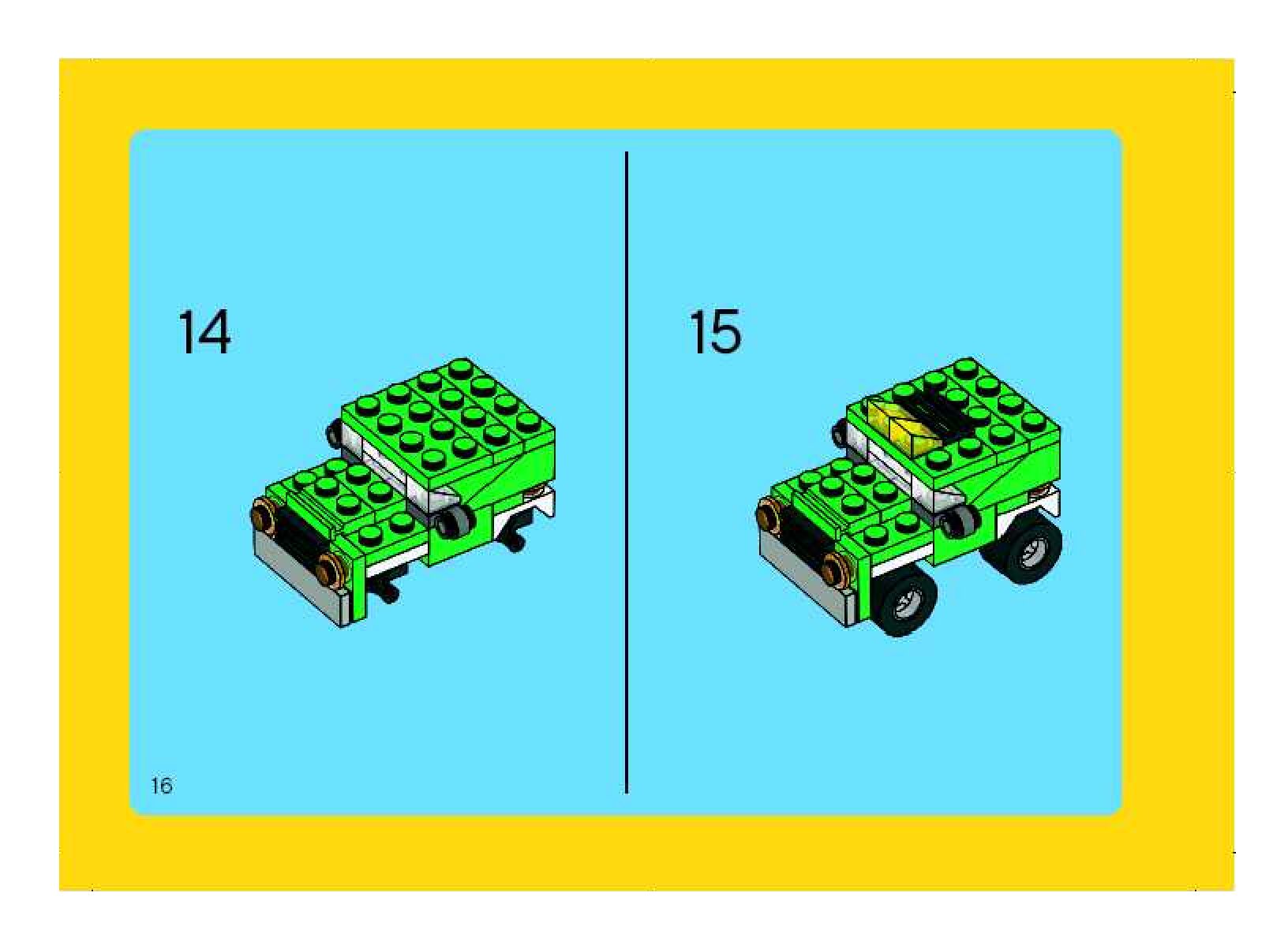 14

15

16