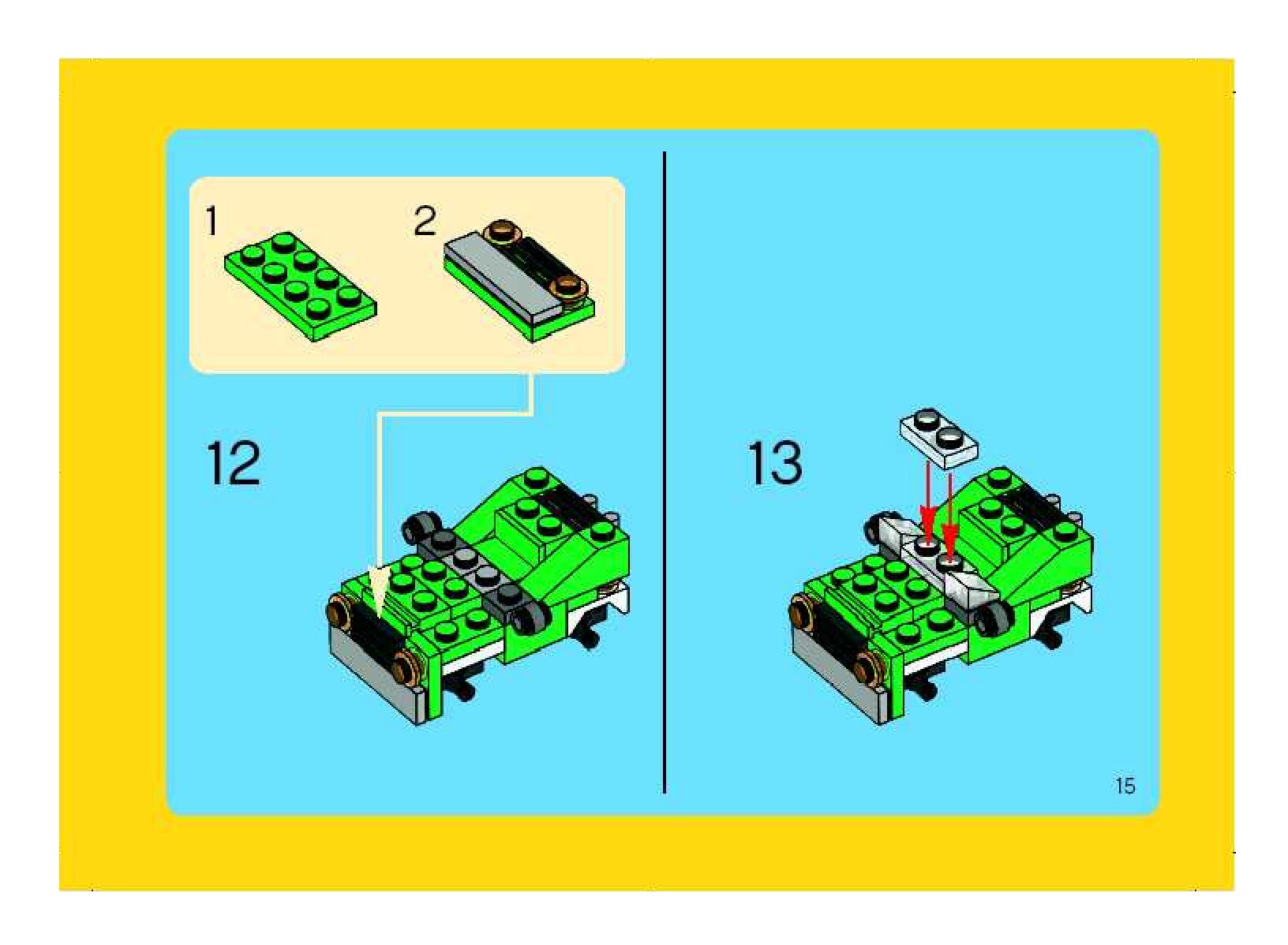 1

2

12

13

15