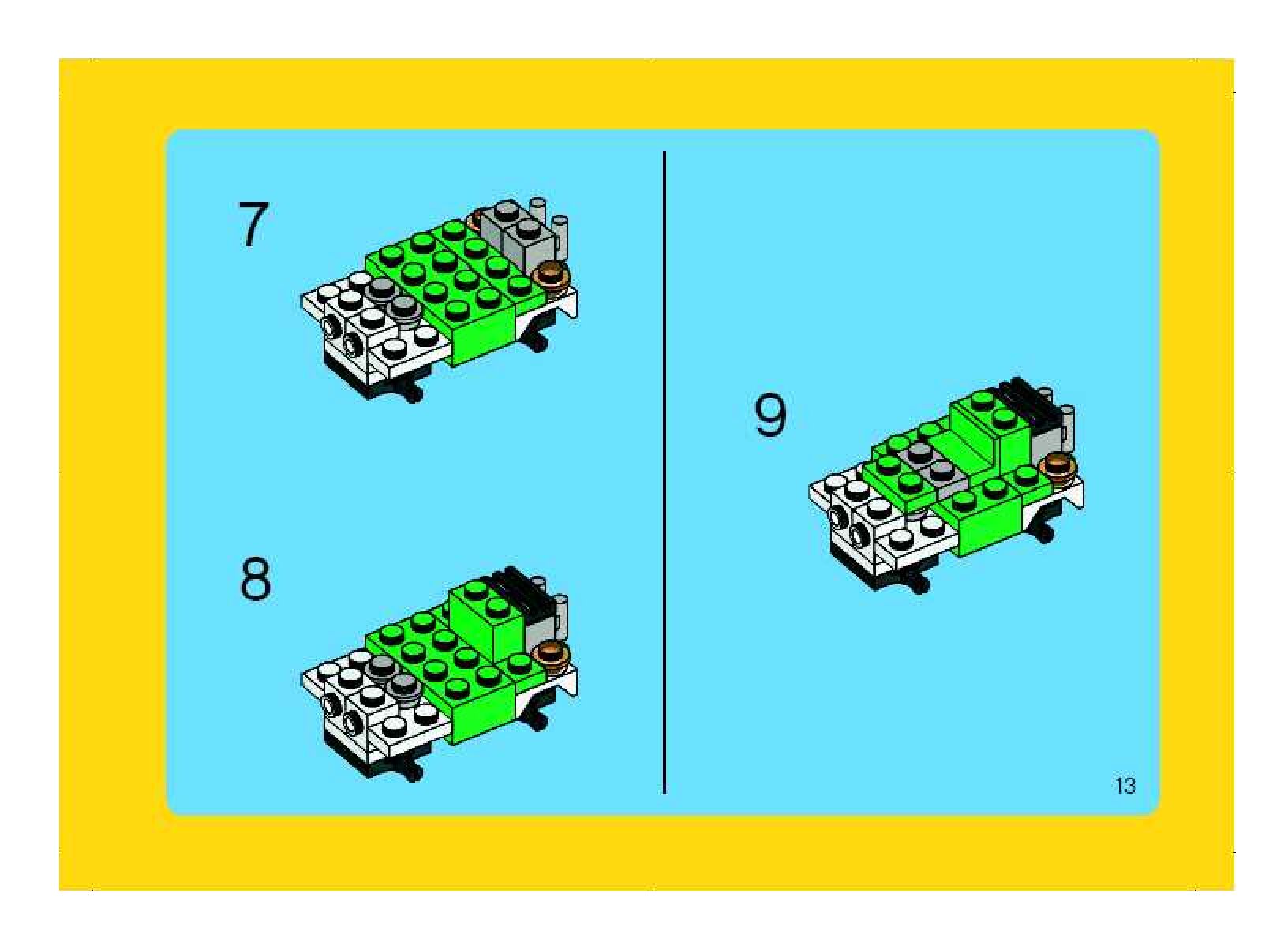 7

8

9

13