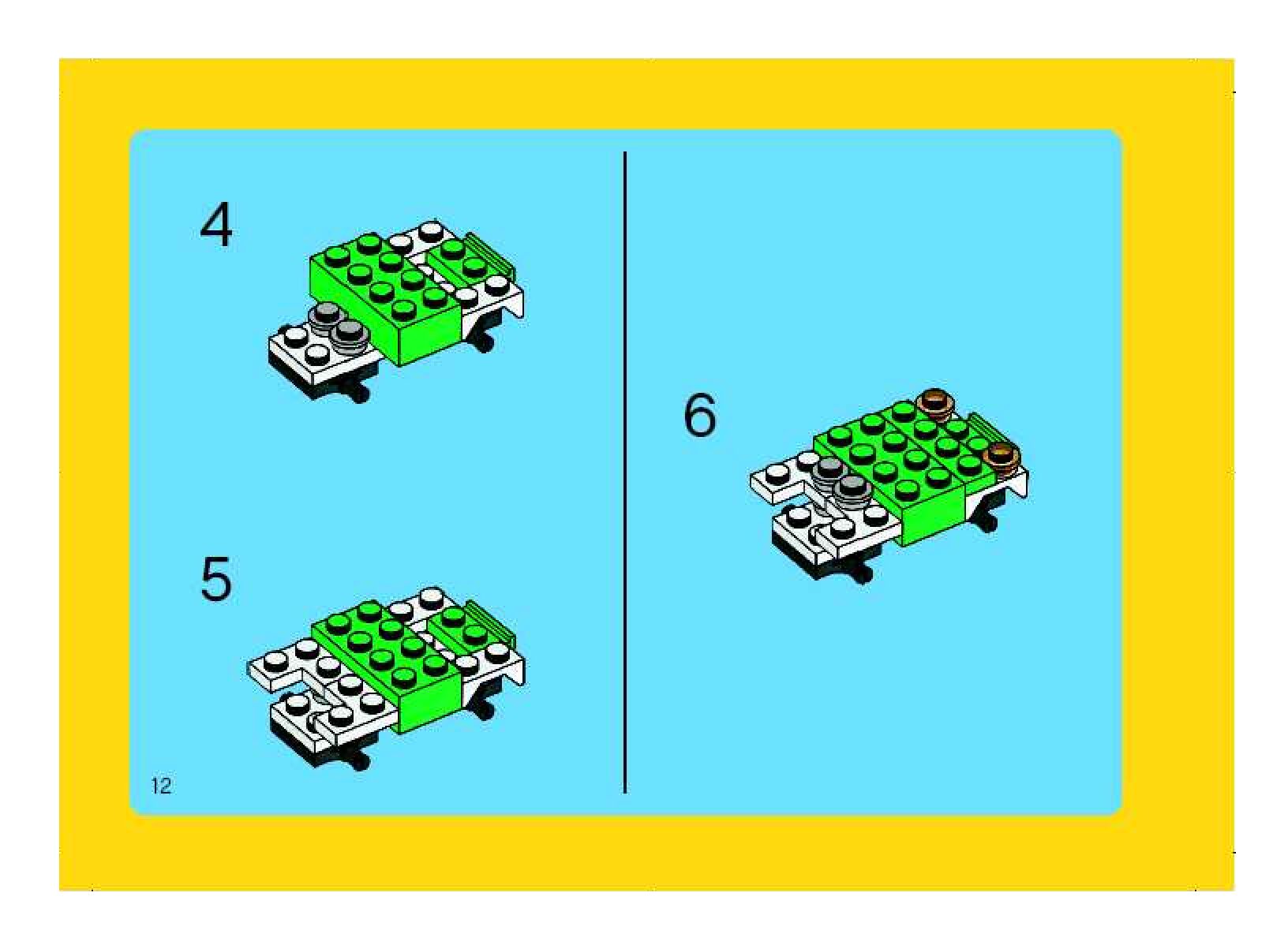 4

5

12

6