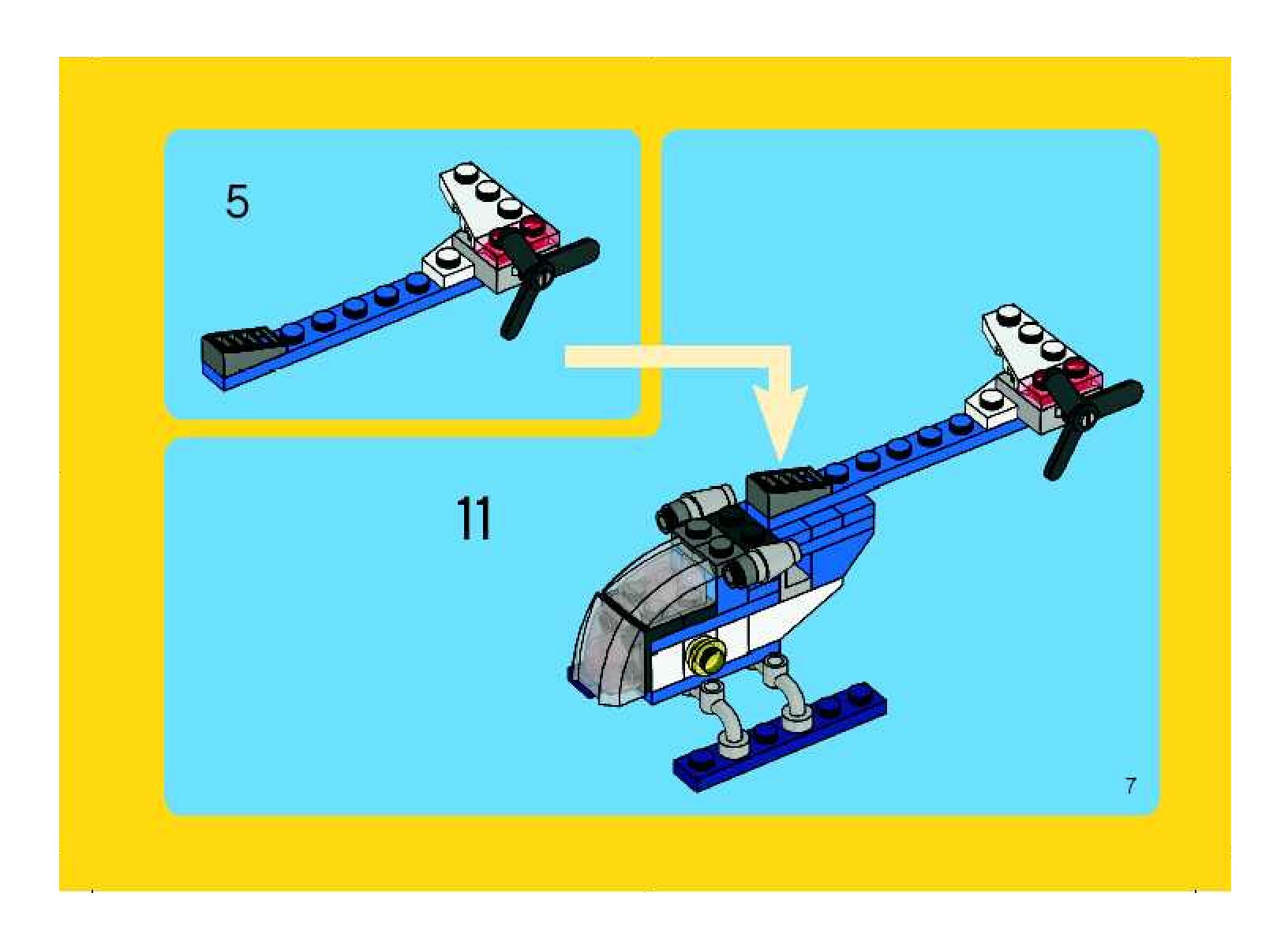 5

11

7