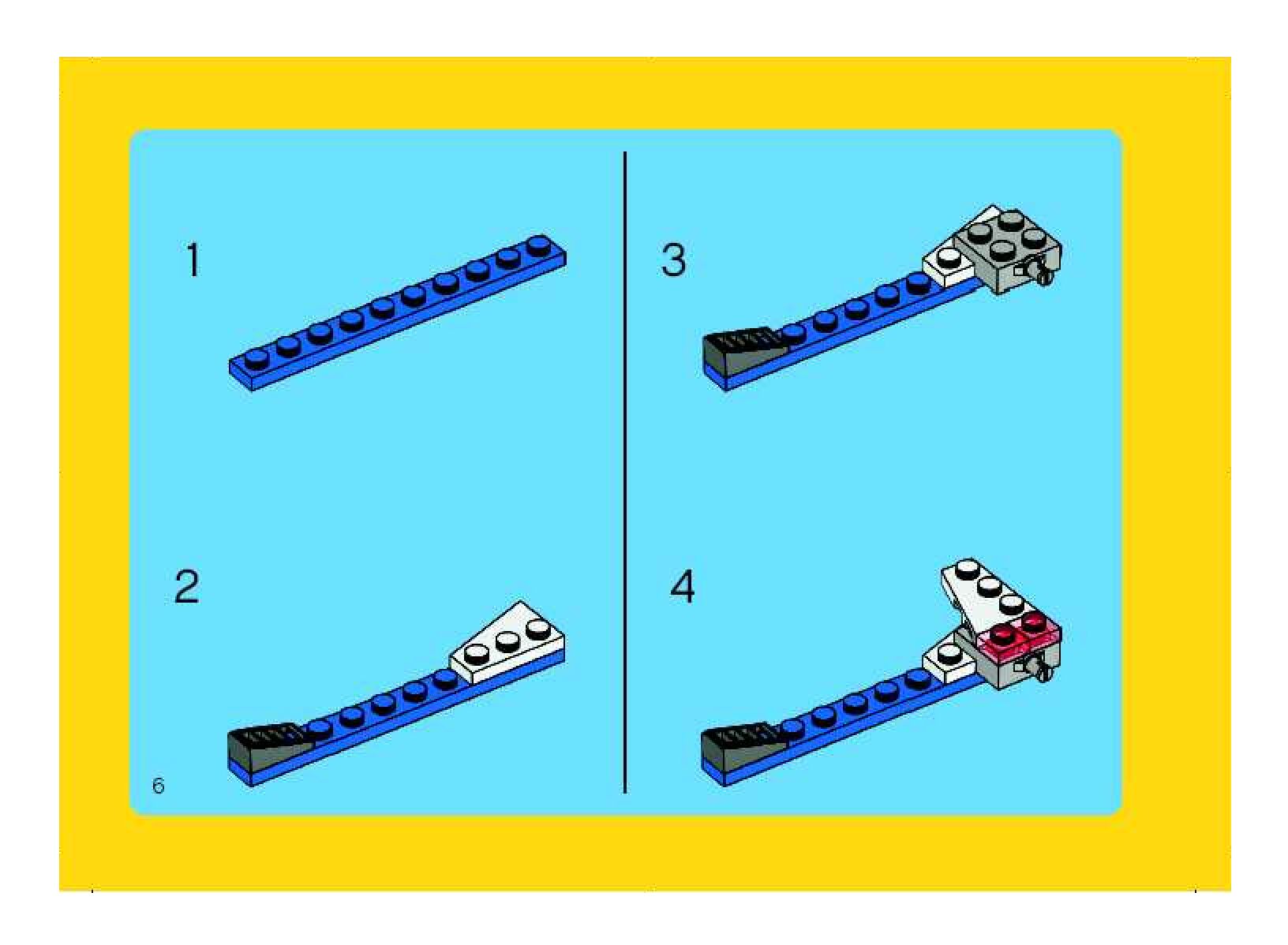 1

2

6

3

4