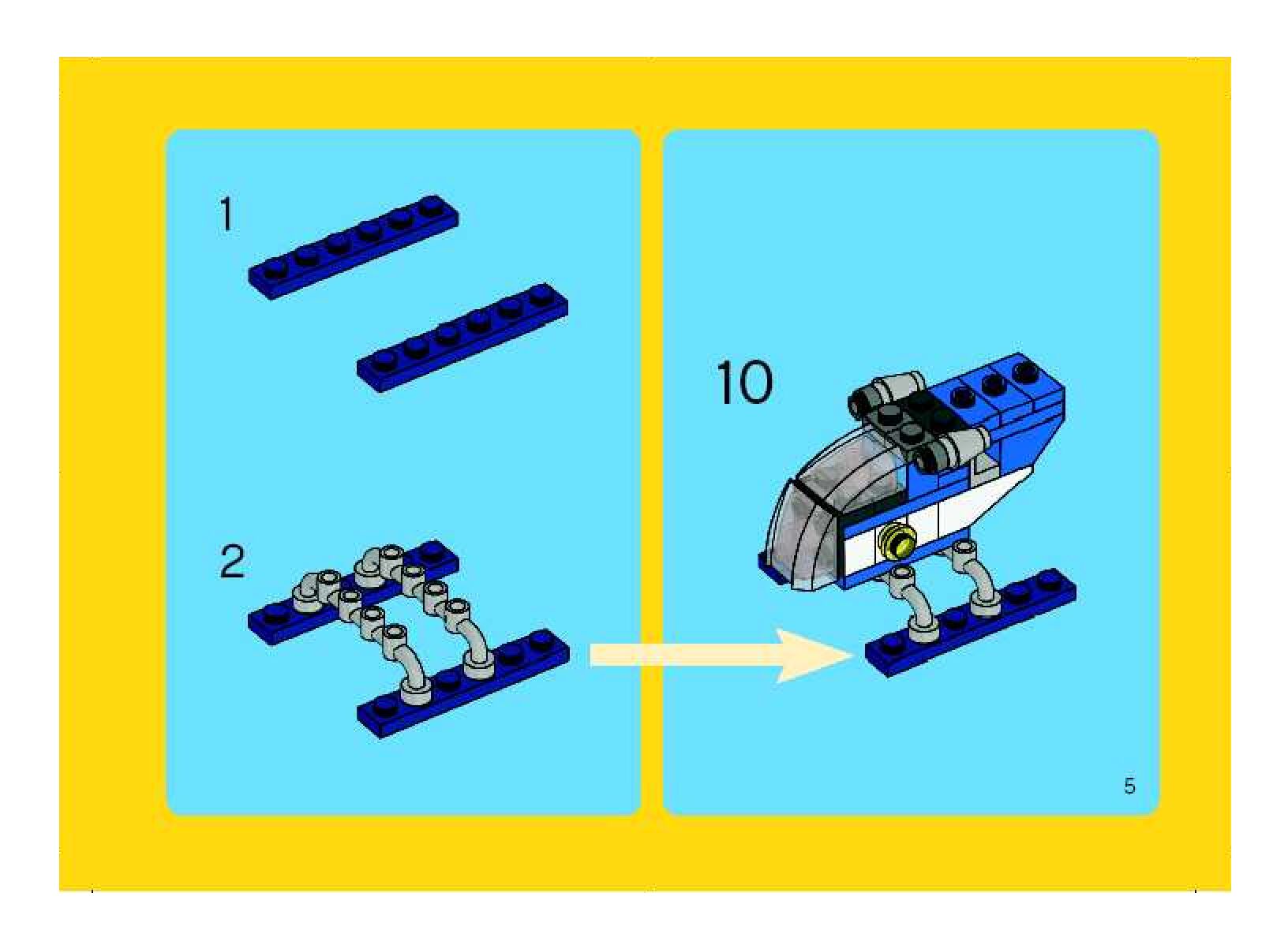 1

2

10

5