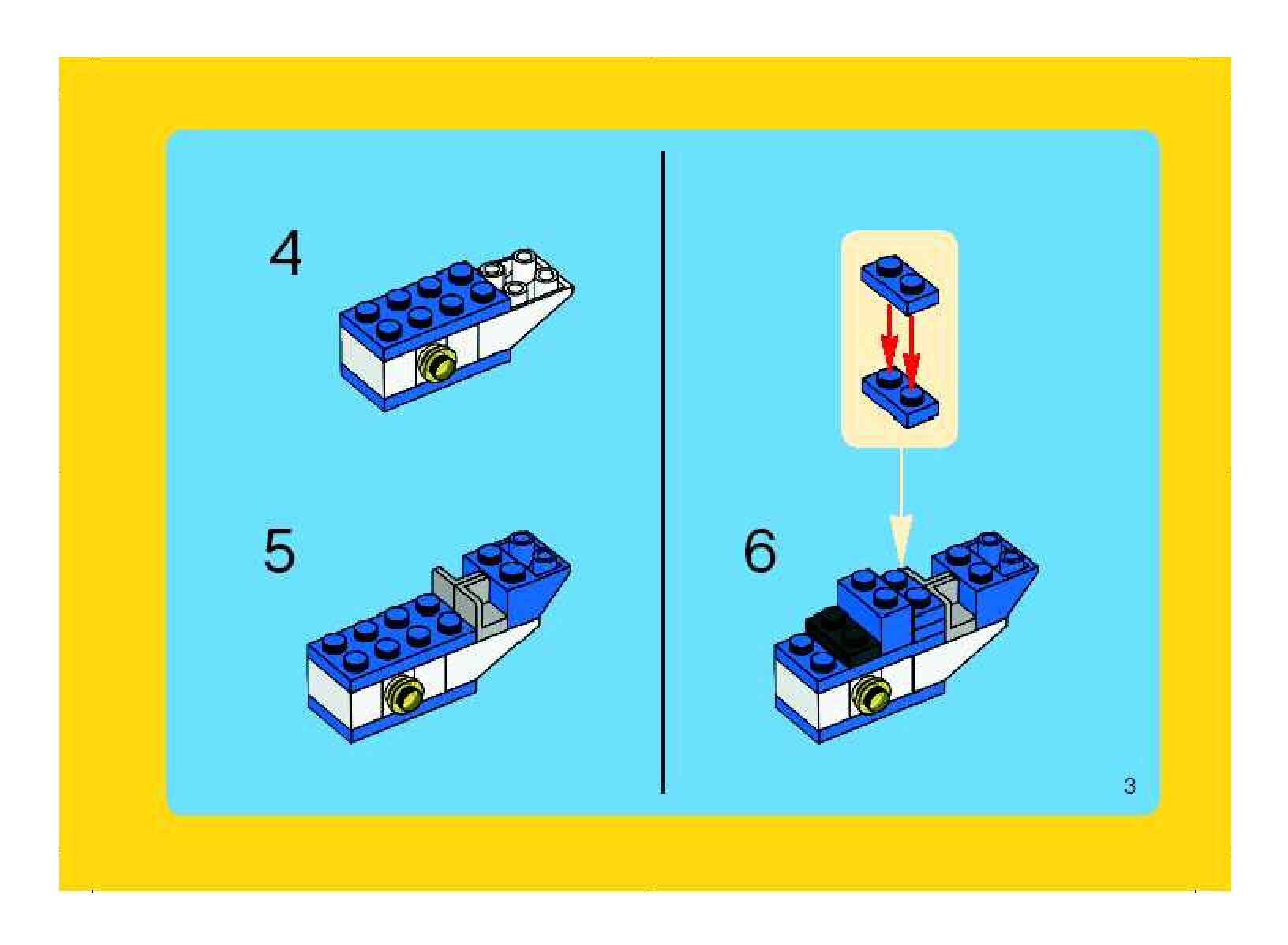 4

5

6

3