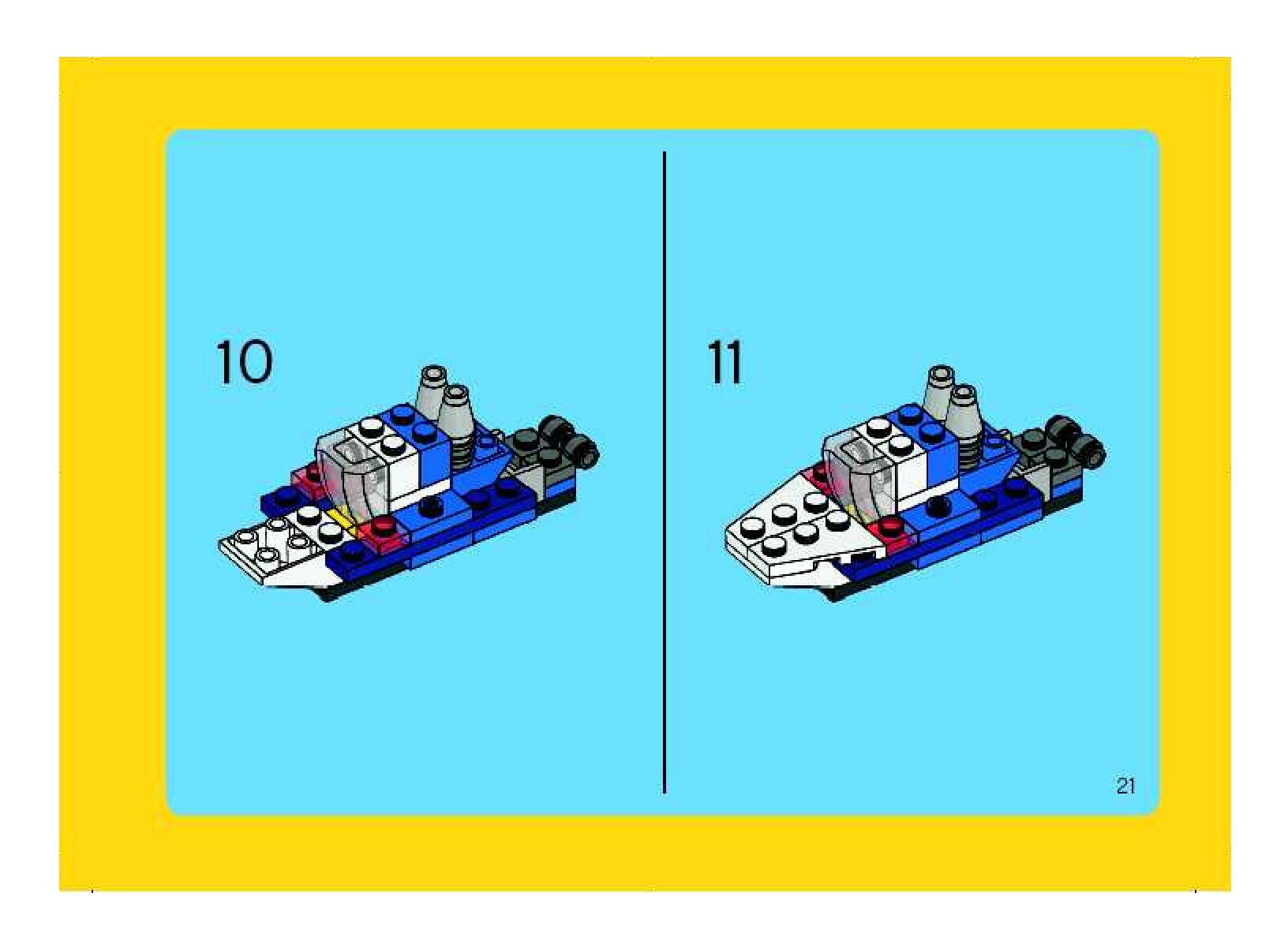 10

11

21