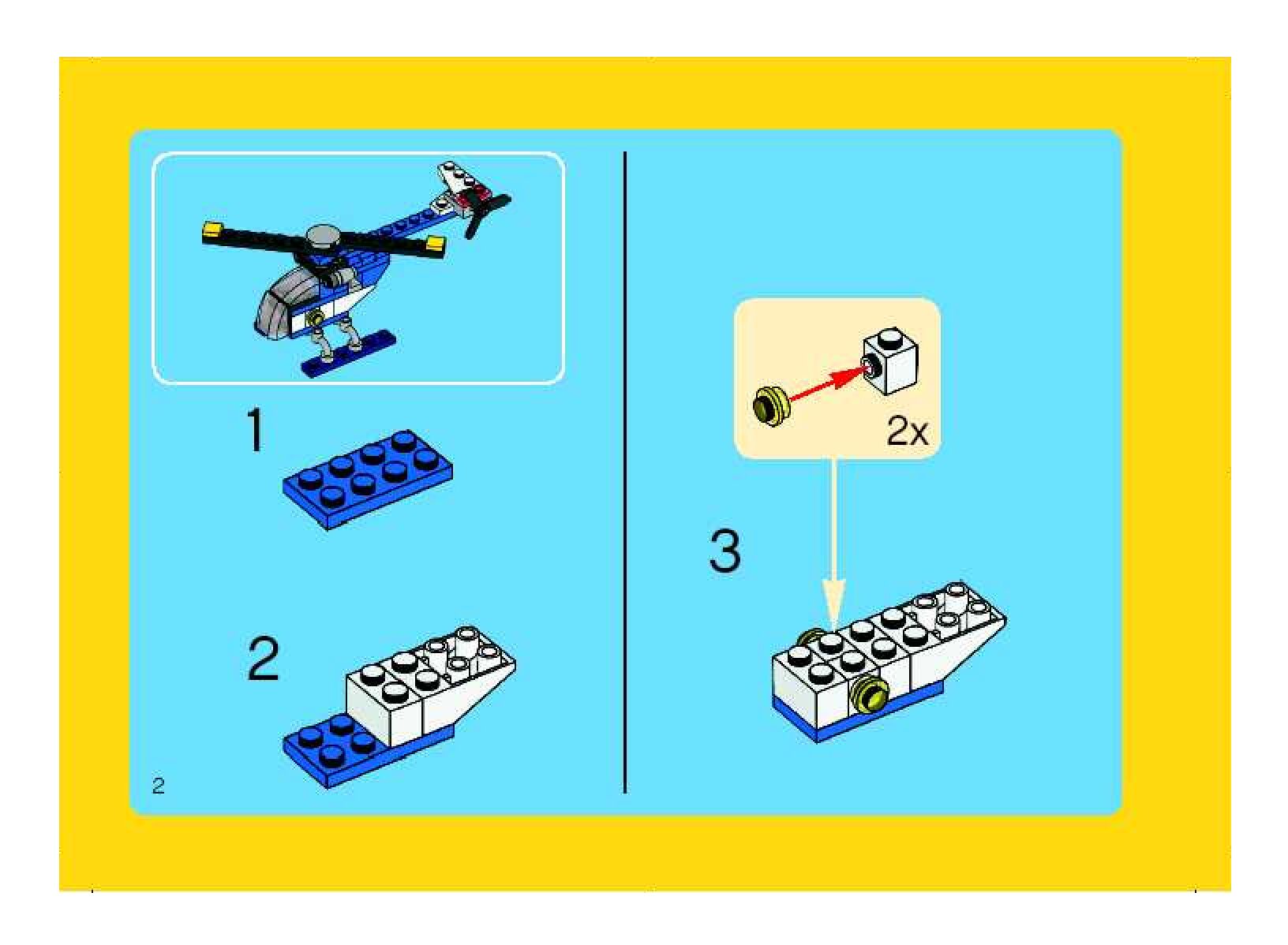 1

2

2

2x

3