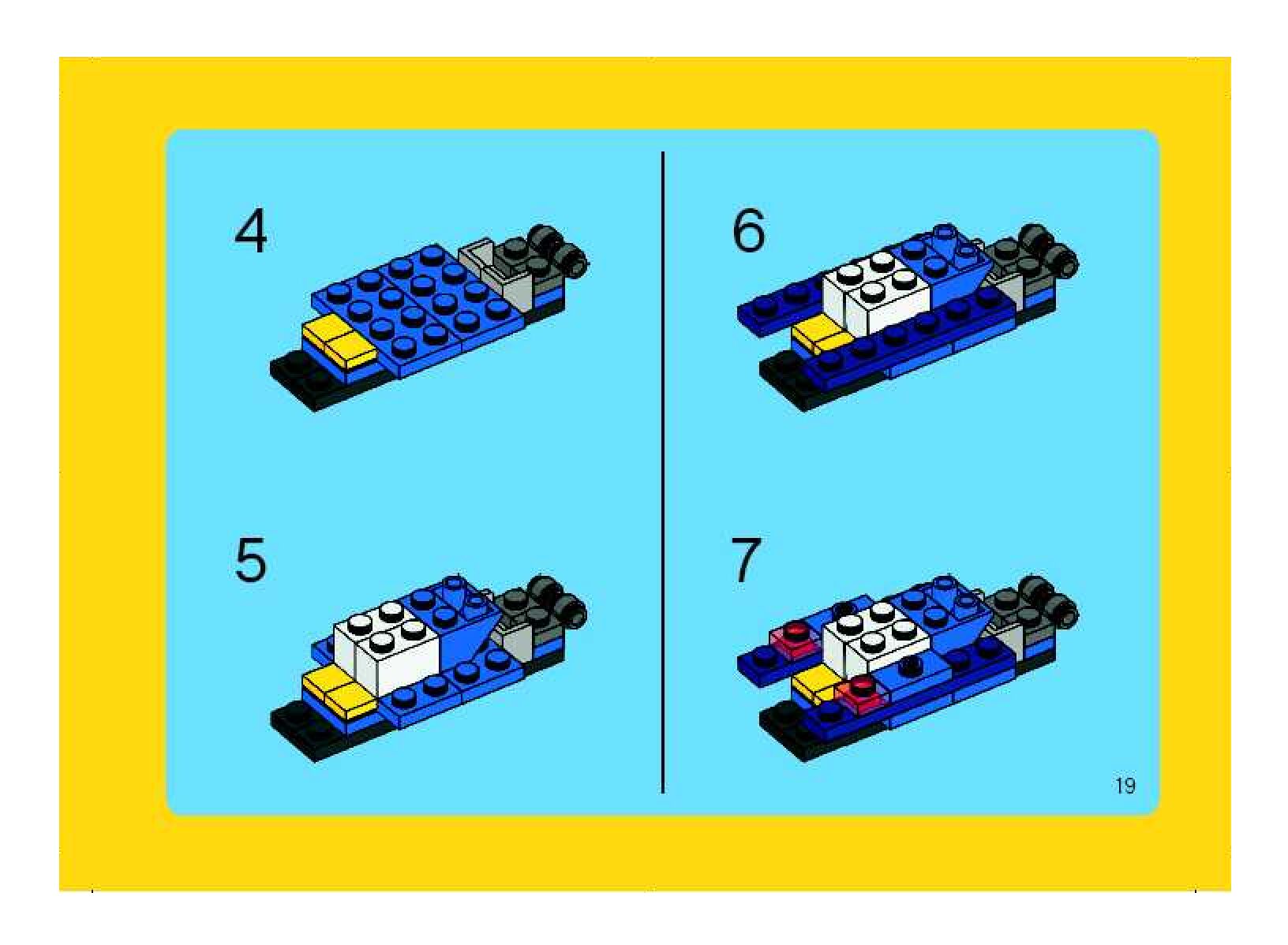 4

5

6

7

19