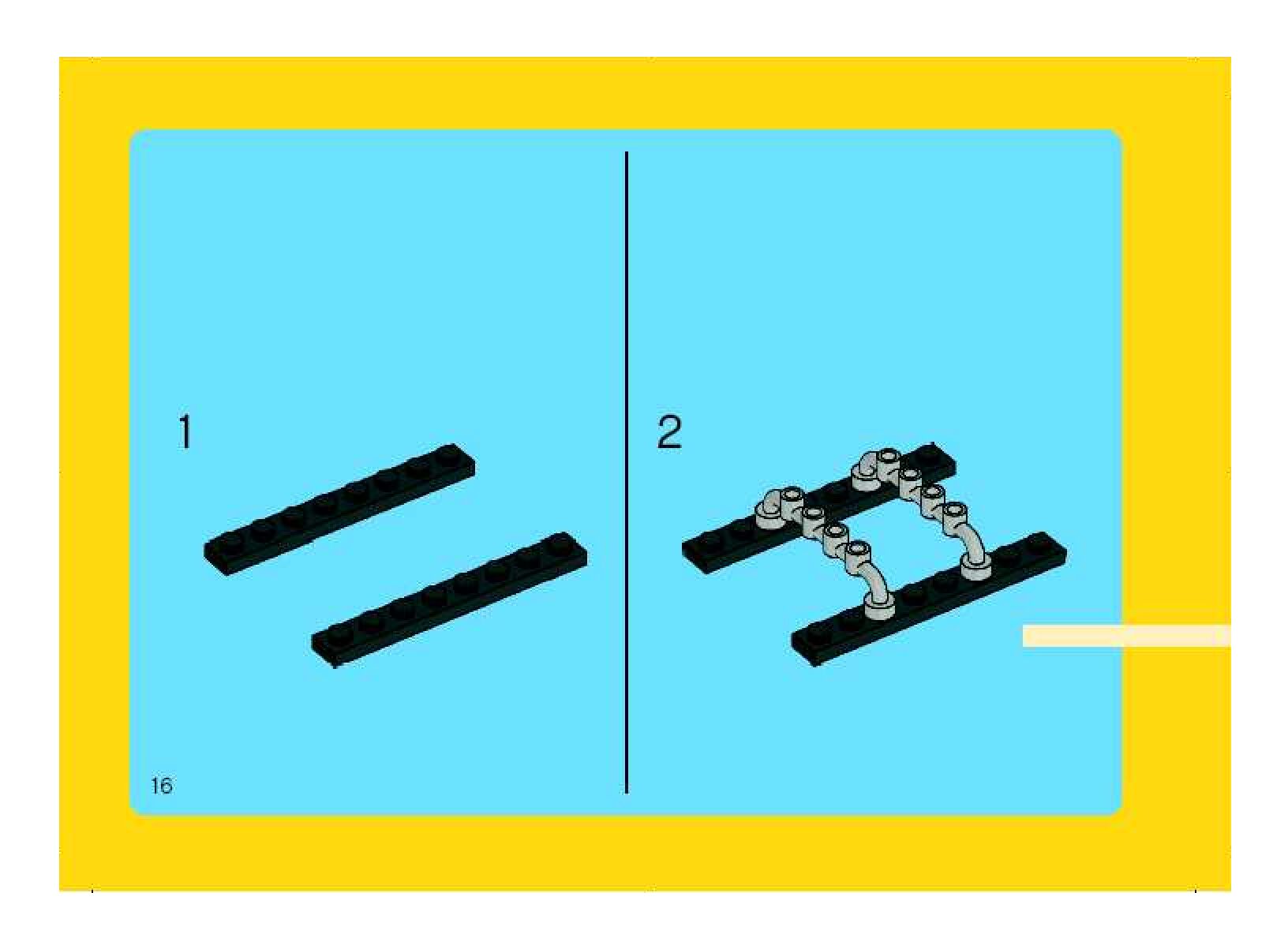 1

2

16