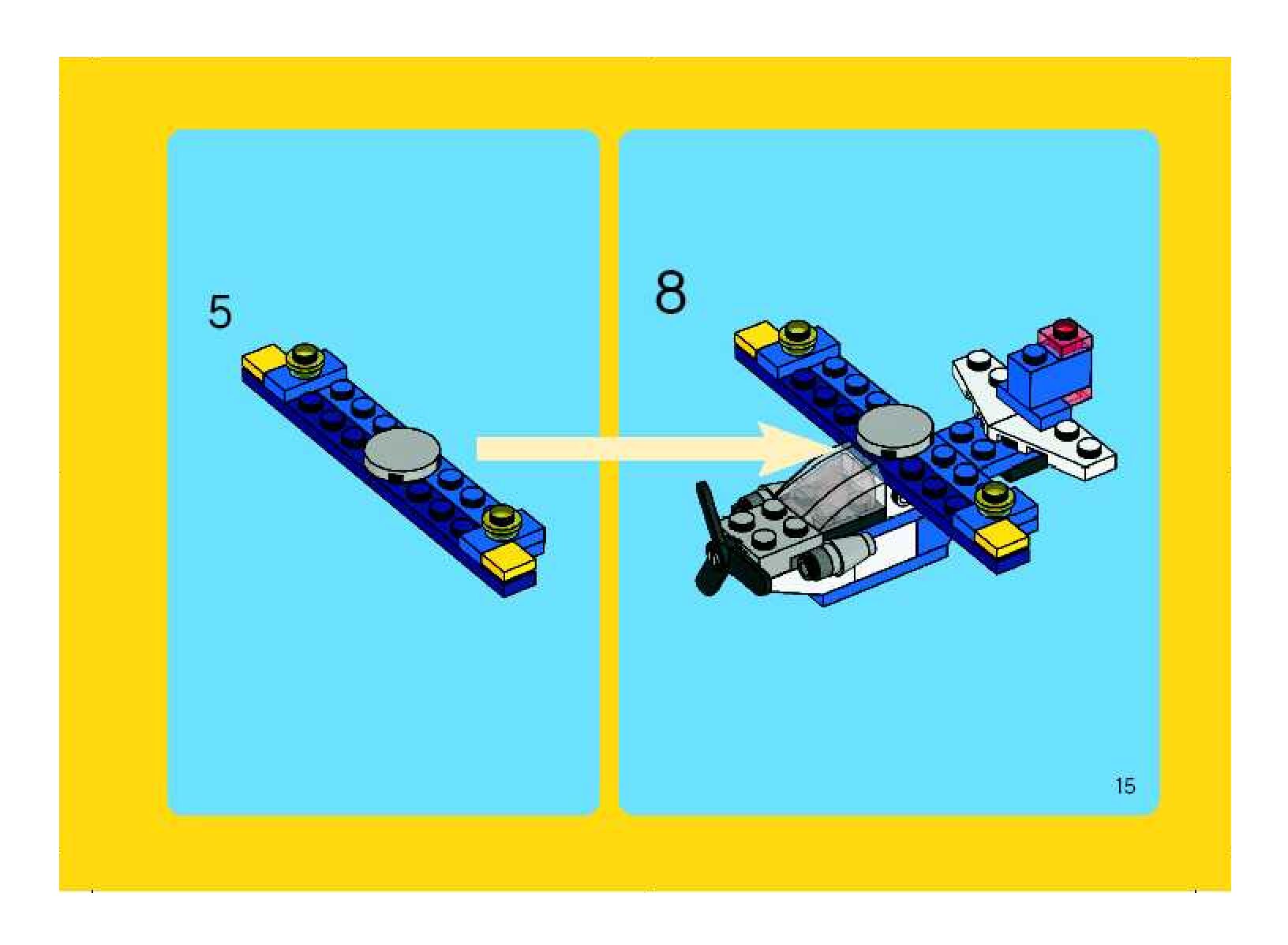 5

8

15