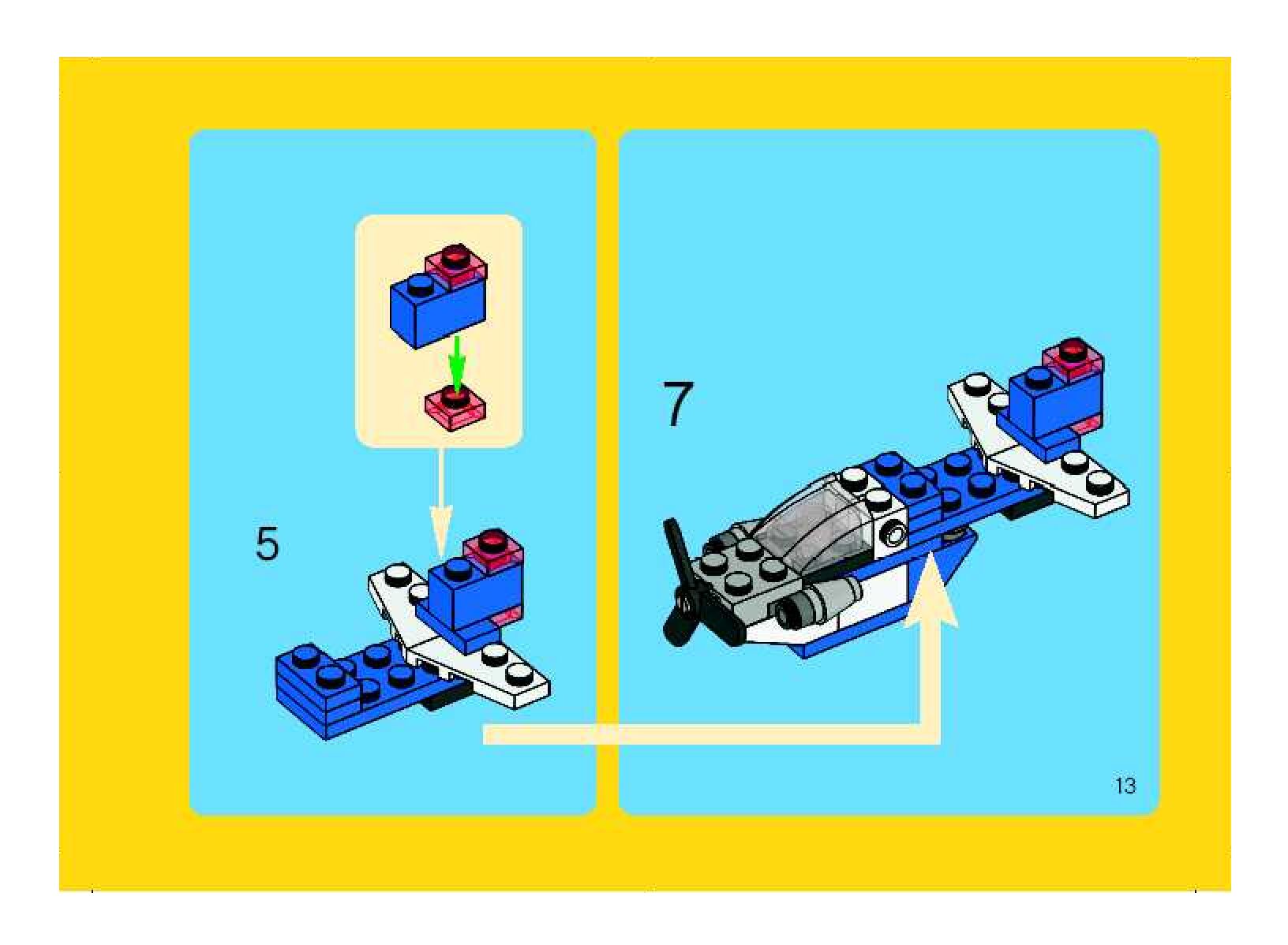 5

7

13