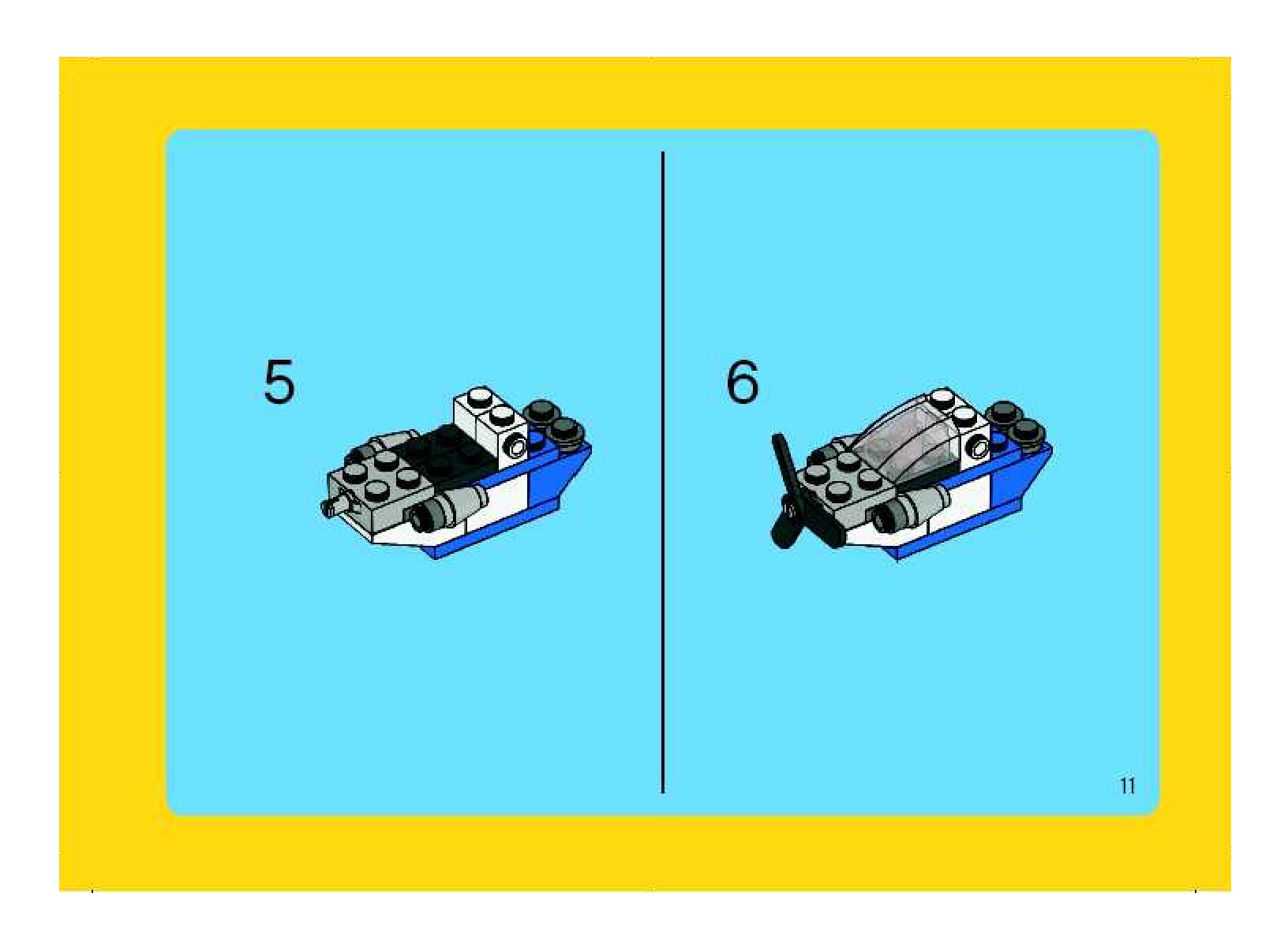 5

6

11