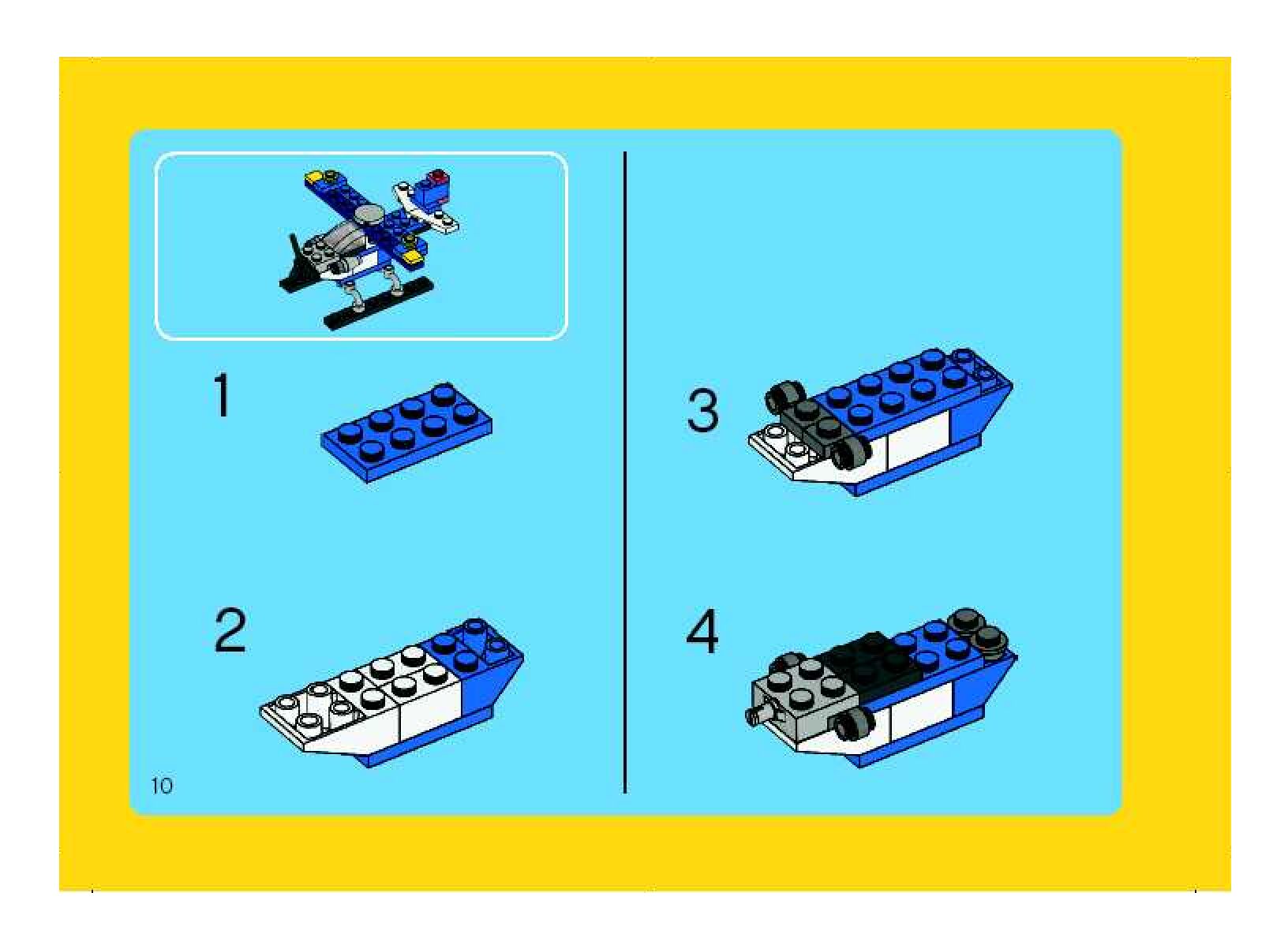 1

2

10

3

4