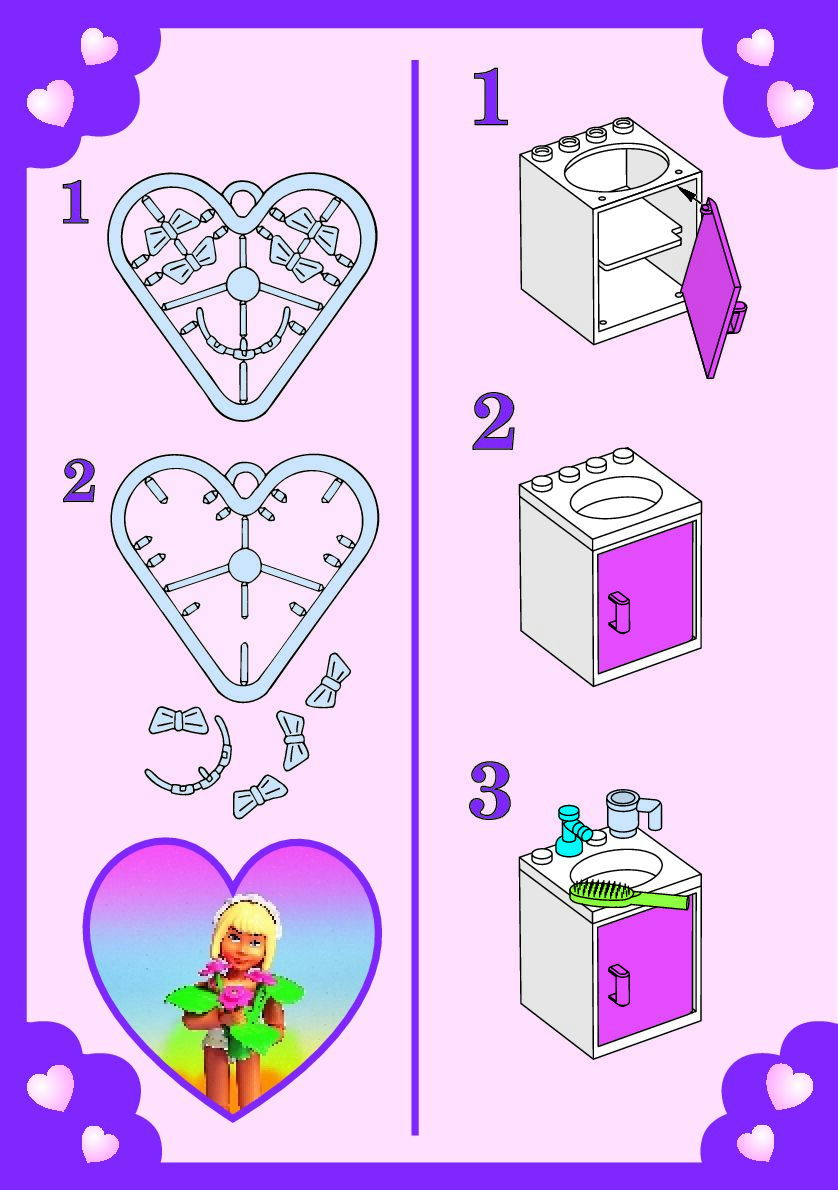 1

2

1

2

3