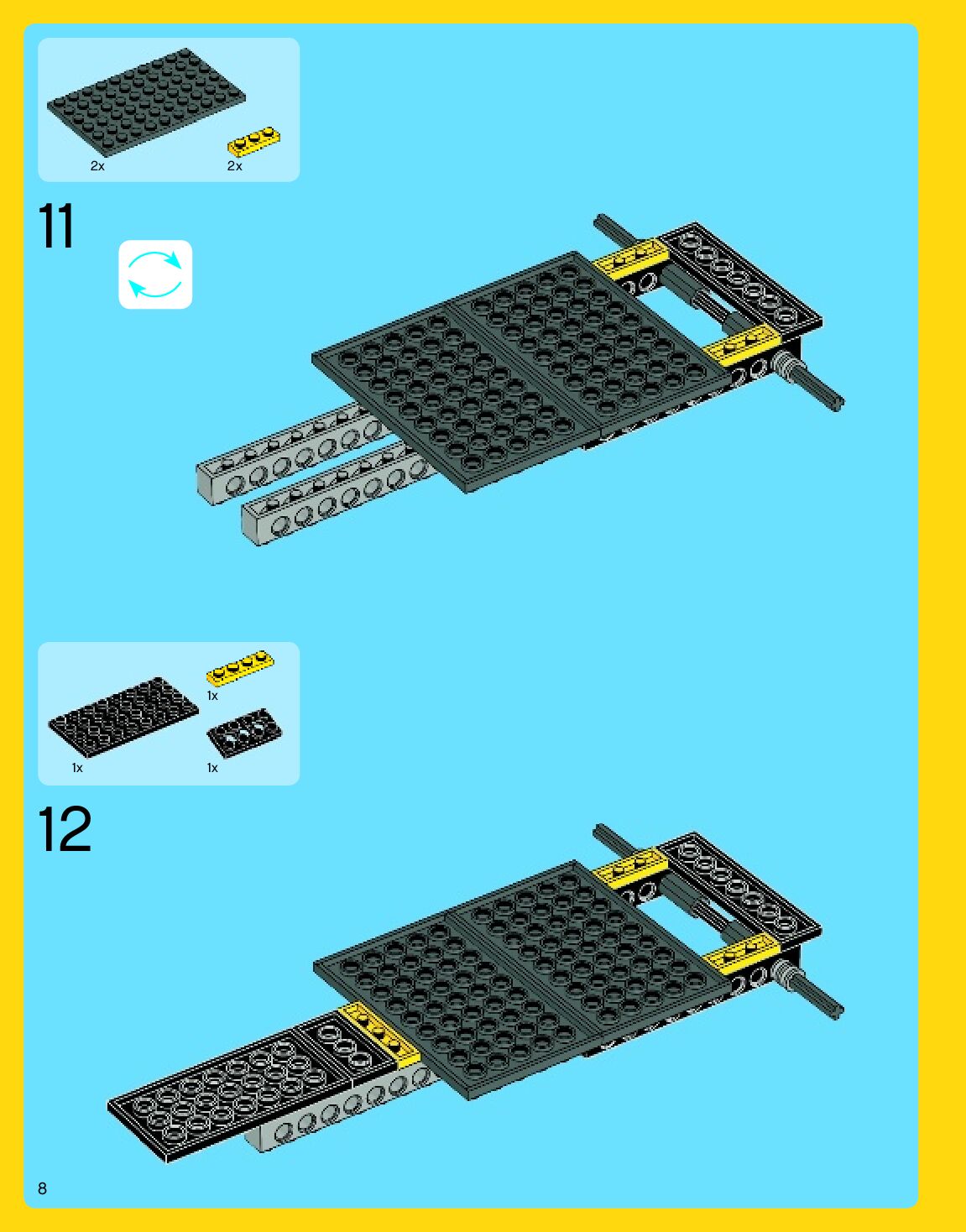 2x
2x

11

1x
1x
1x

12

8