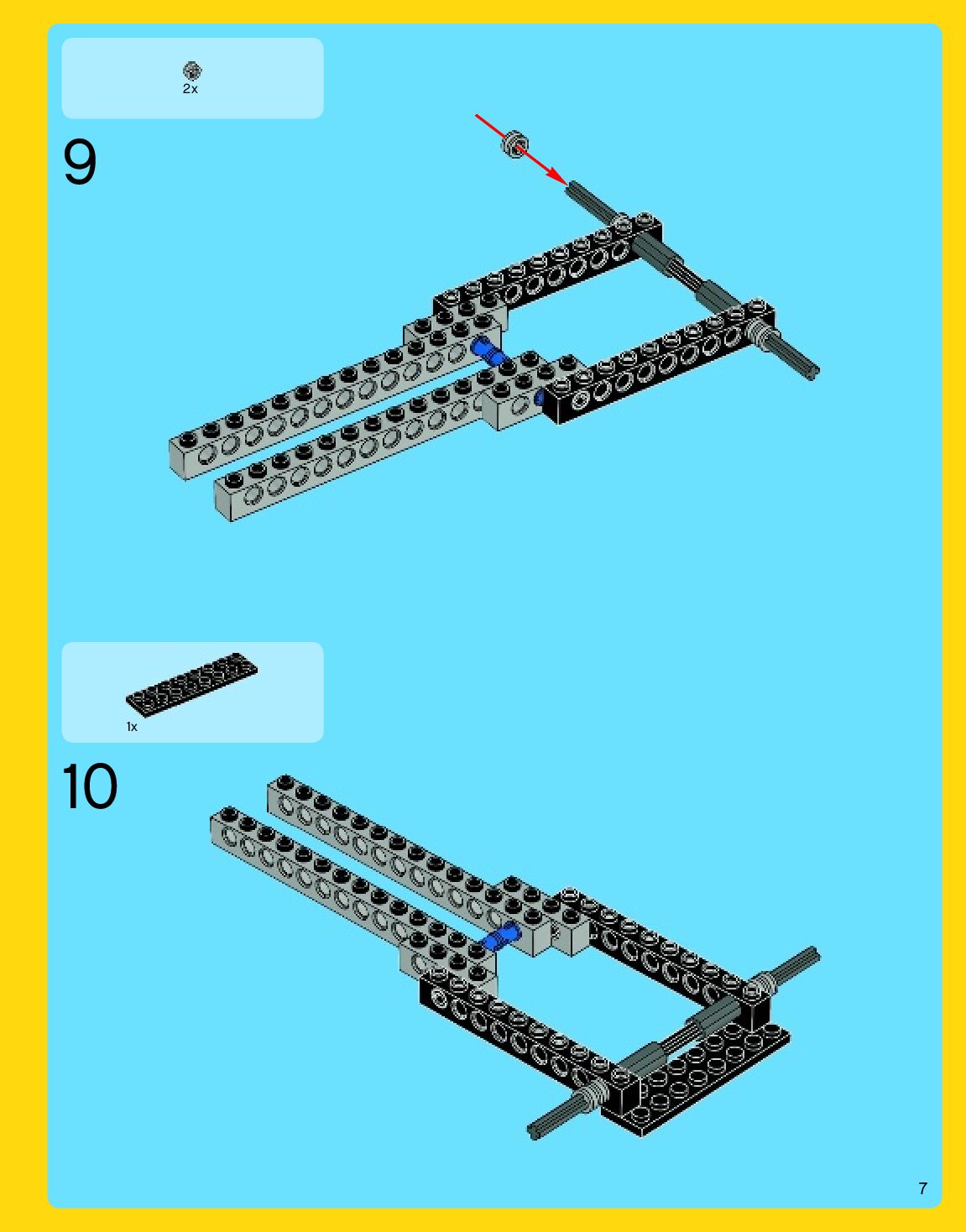 2x

9

1x

10

7