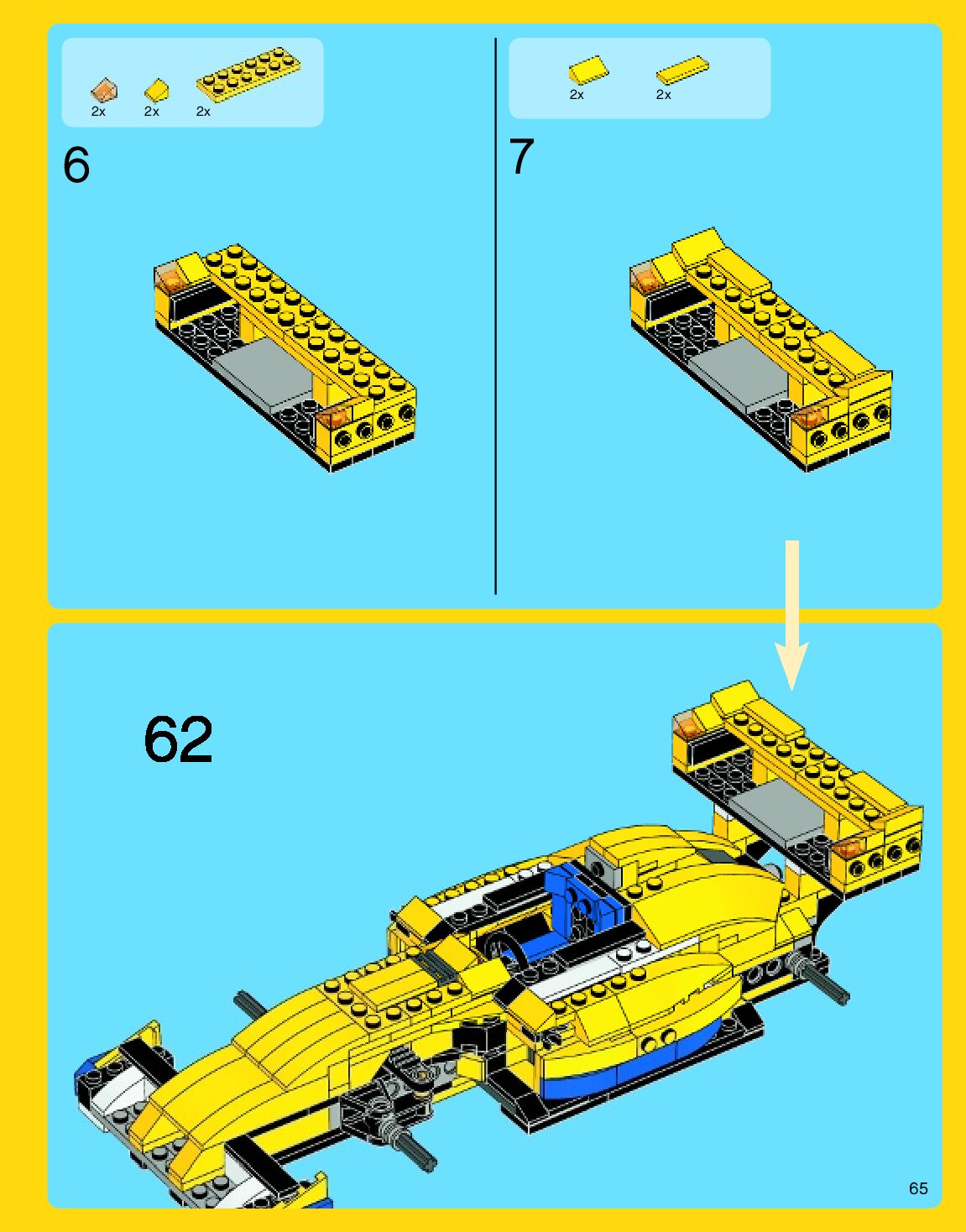 2x 2x 2x

6

2x 2x

7

62

65