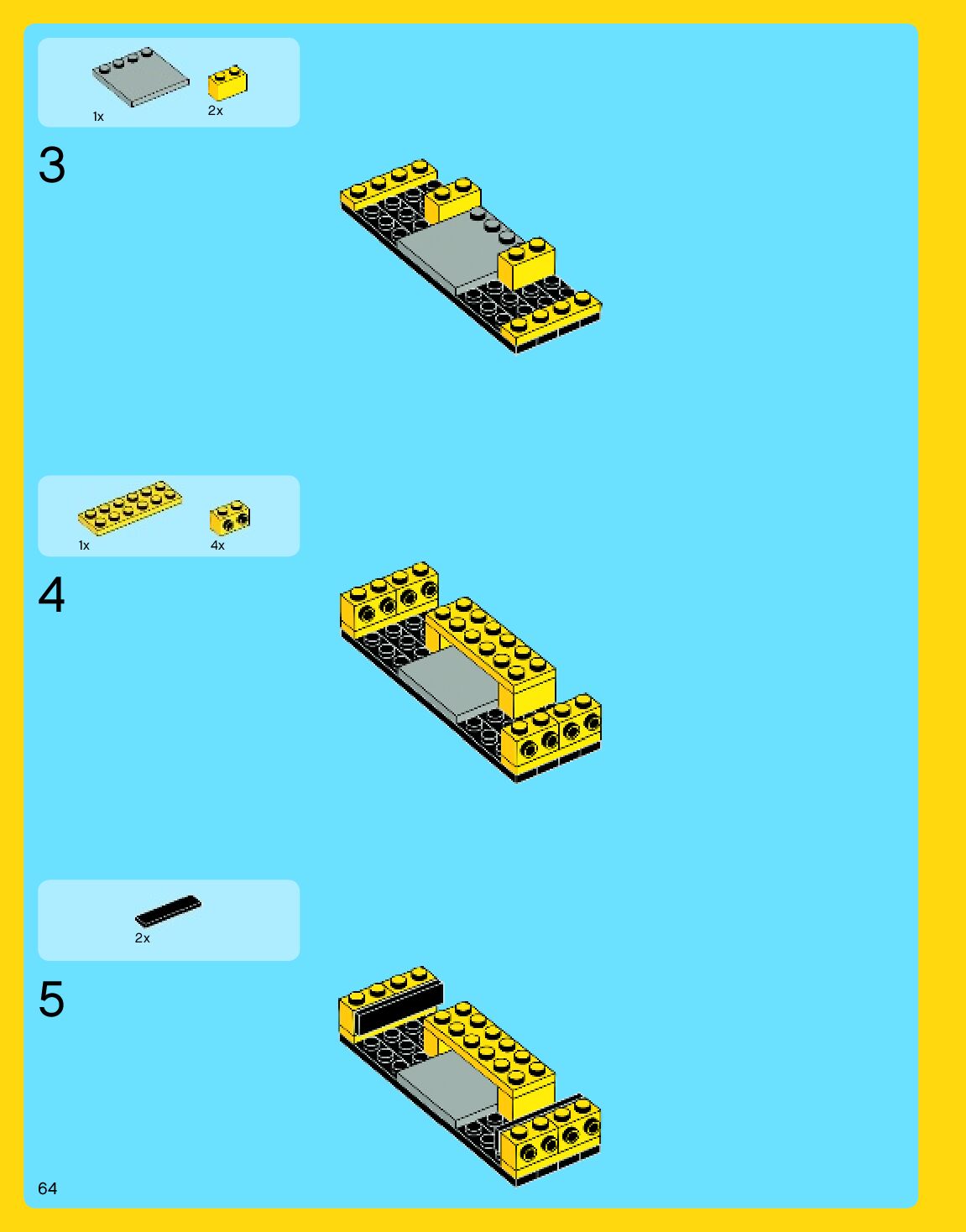 1x
2x

3

1x
4x

4

2x

5

64