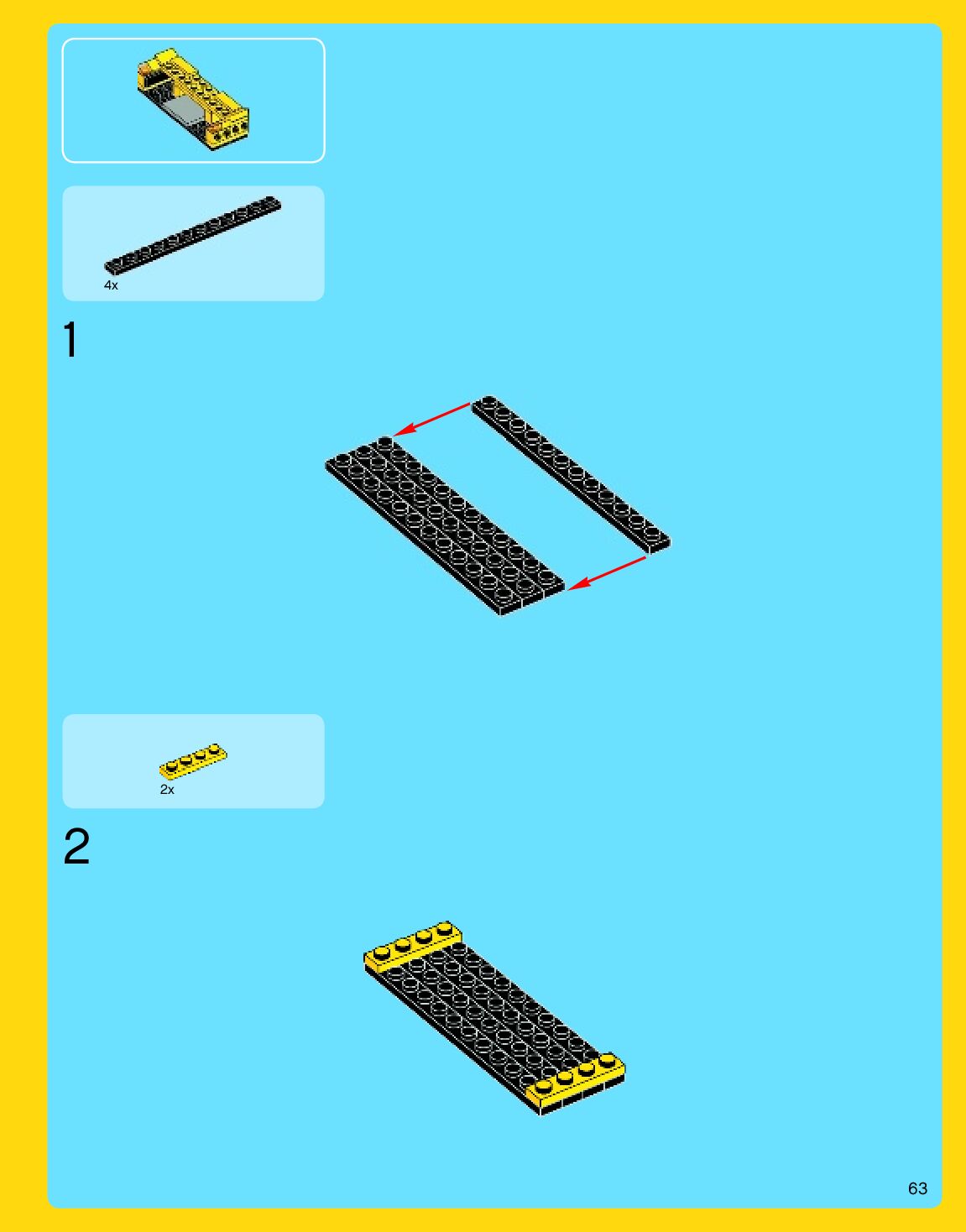 4x

1

2x

2

63