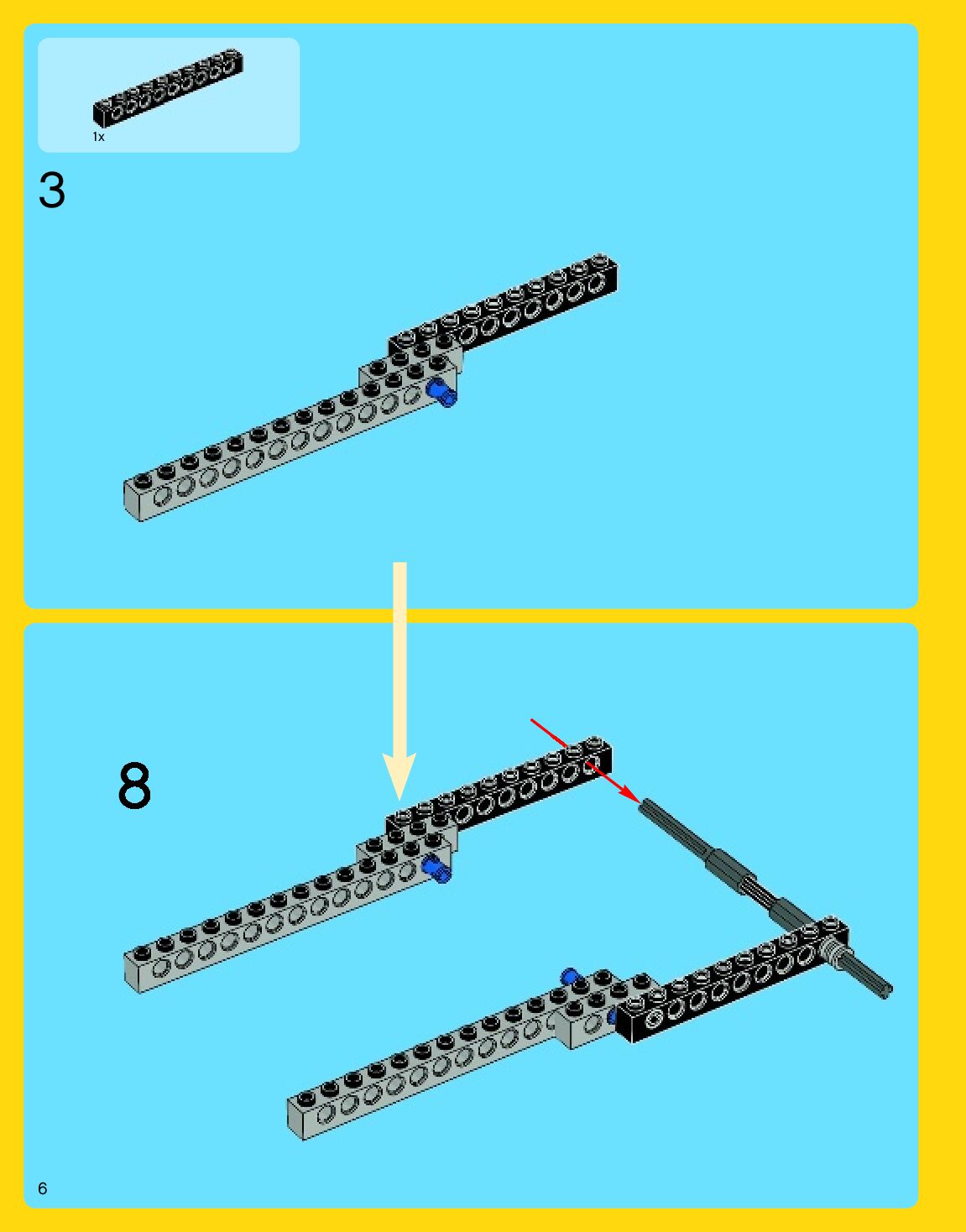 1x

3

8

6