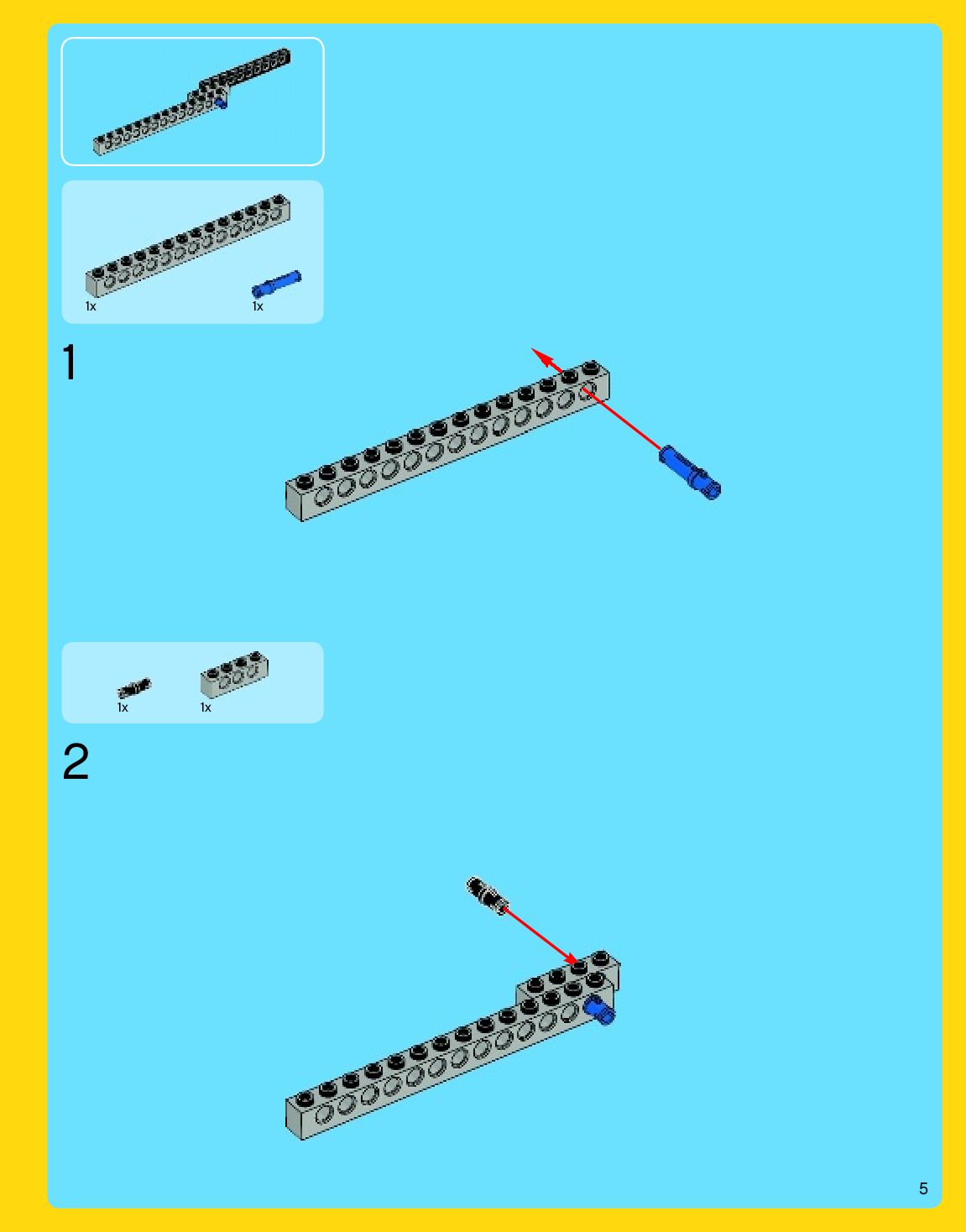 1x 1x

1

1x 1x

2

5