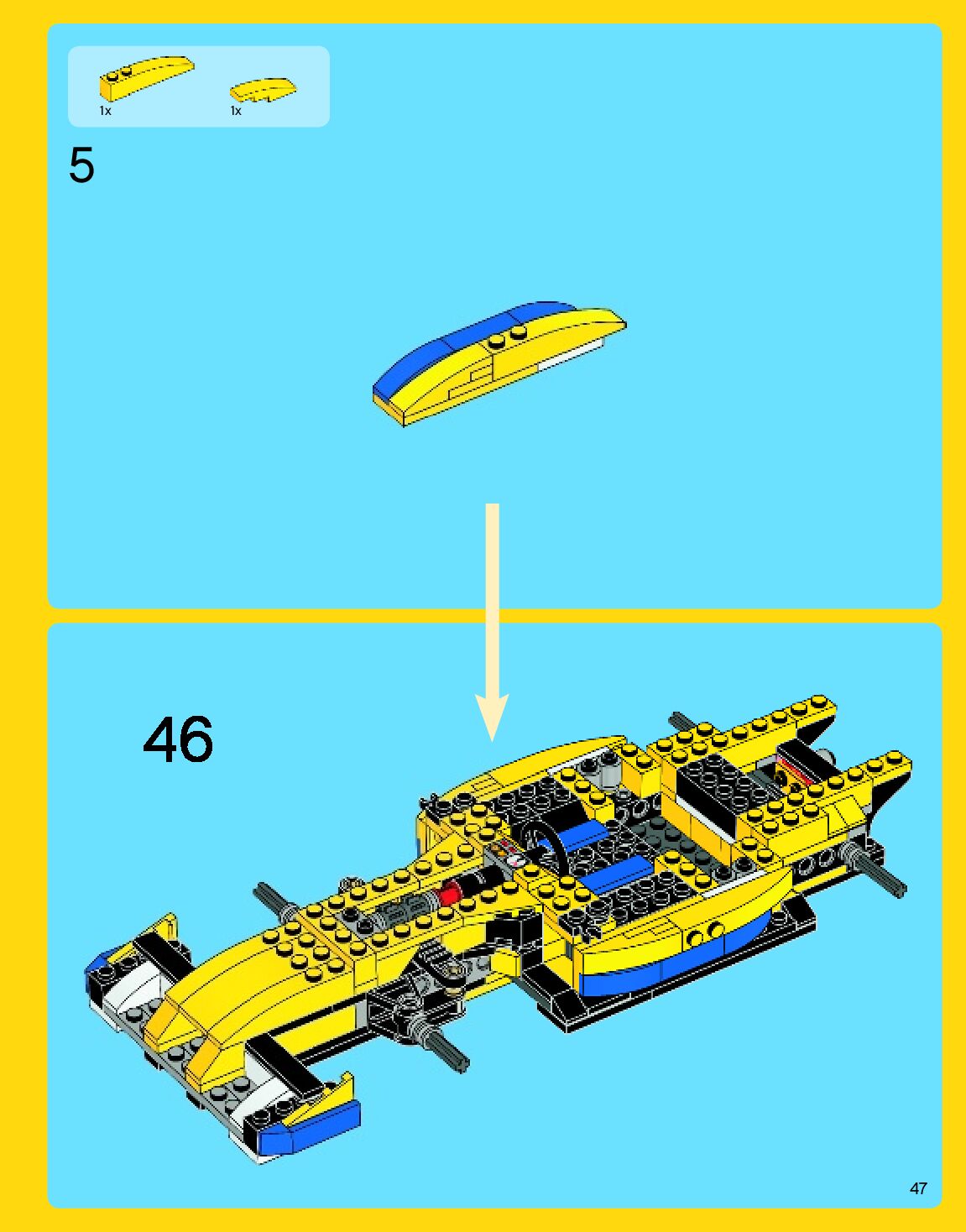 1x
1x

5

46

47