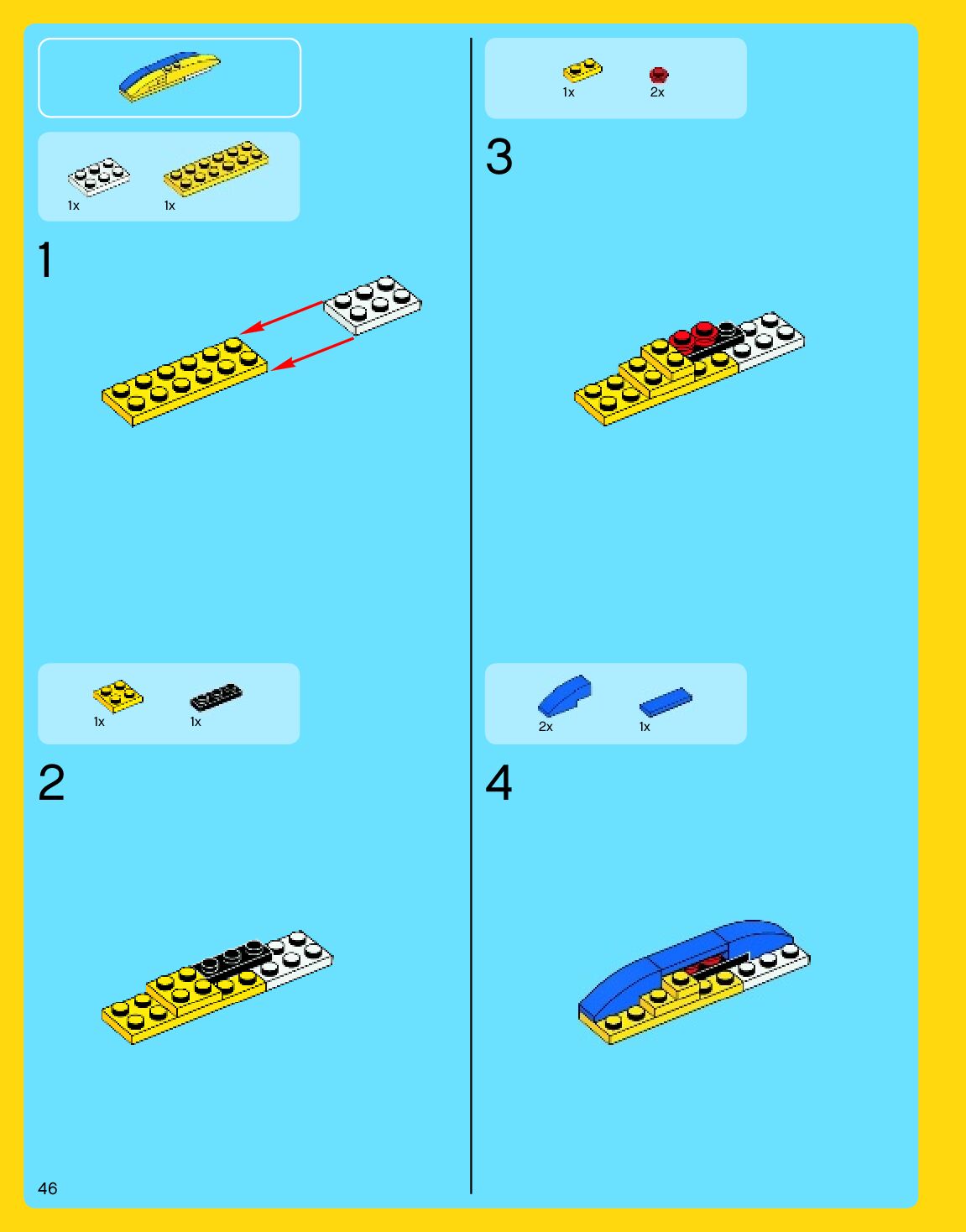 1x 1x

1

1x 1x

2

1x 2x

3

2x 1x

4

46