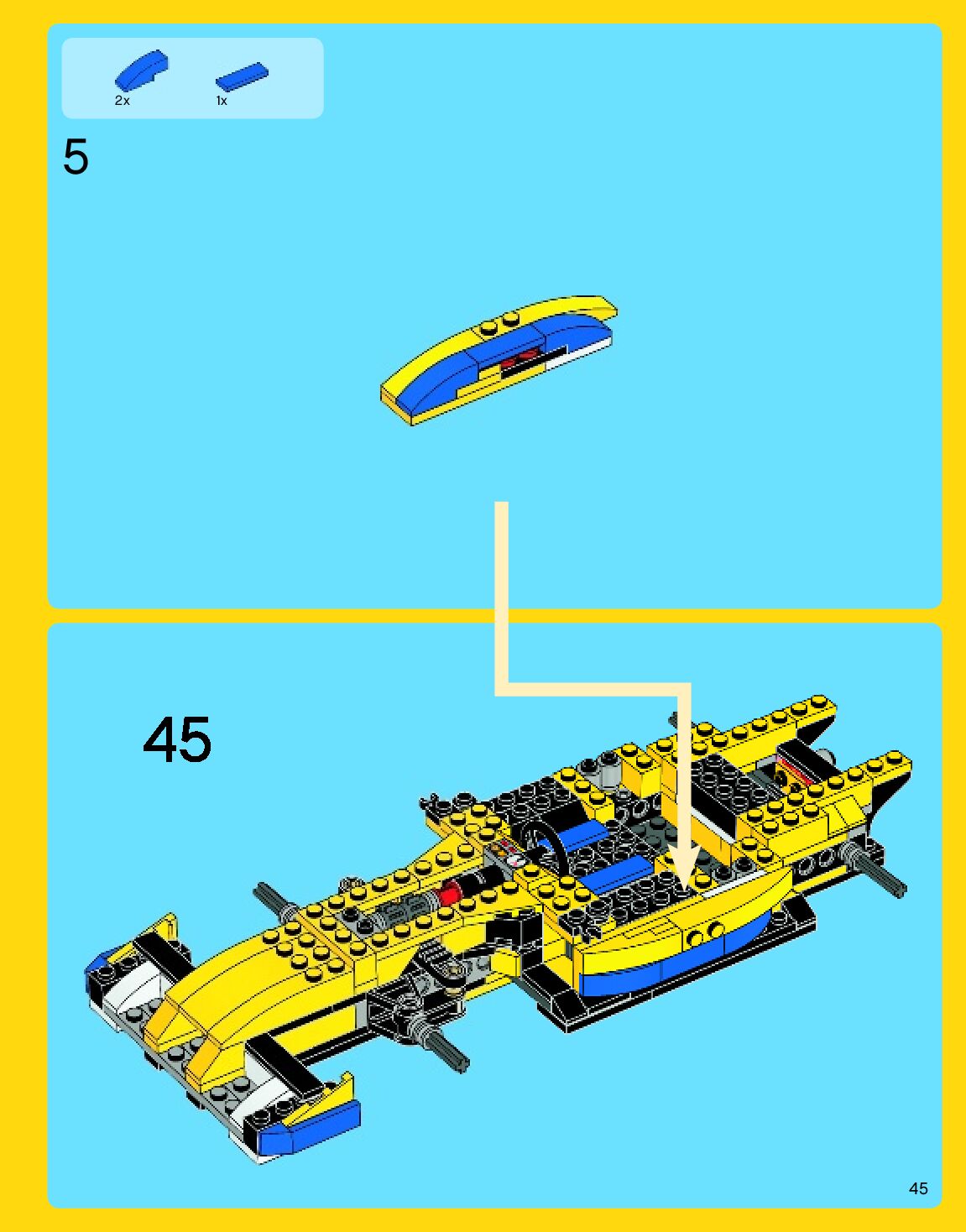 2x
1x

5

45

45