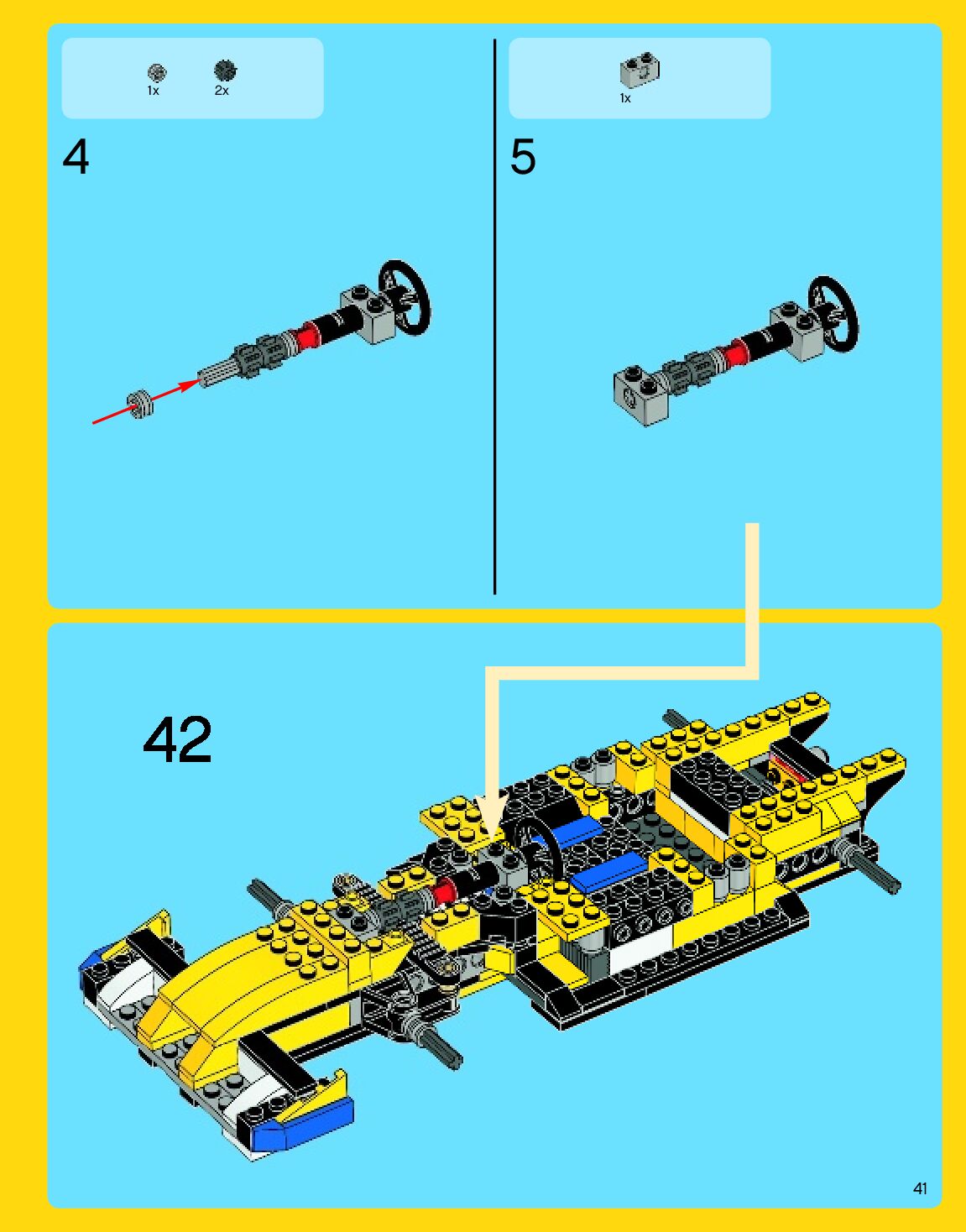 1x 2x

4

1x

5

42

41