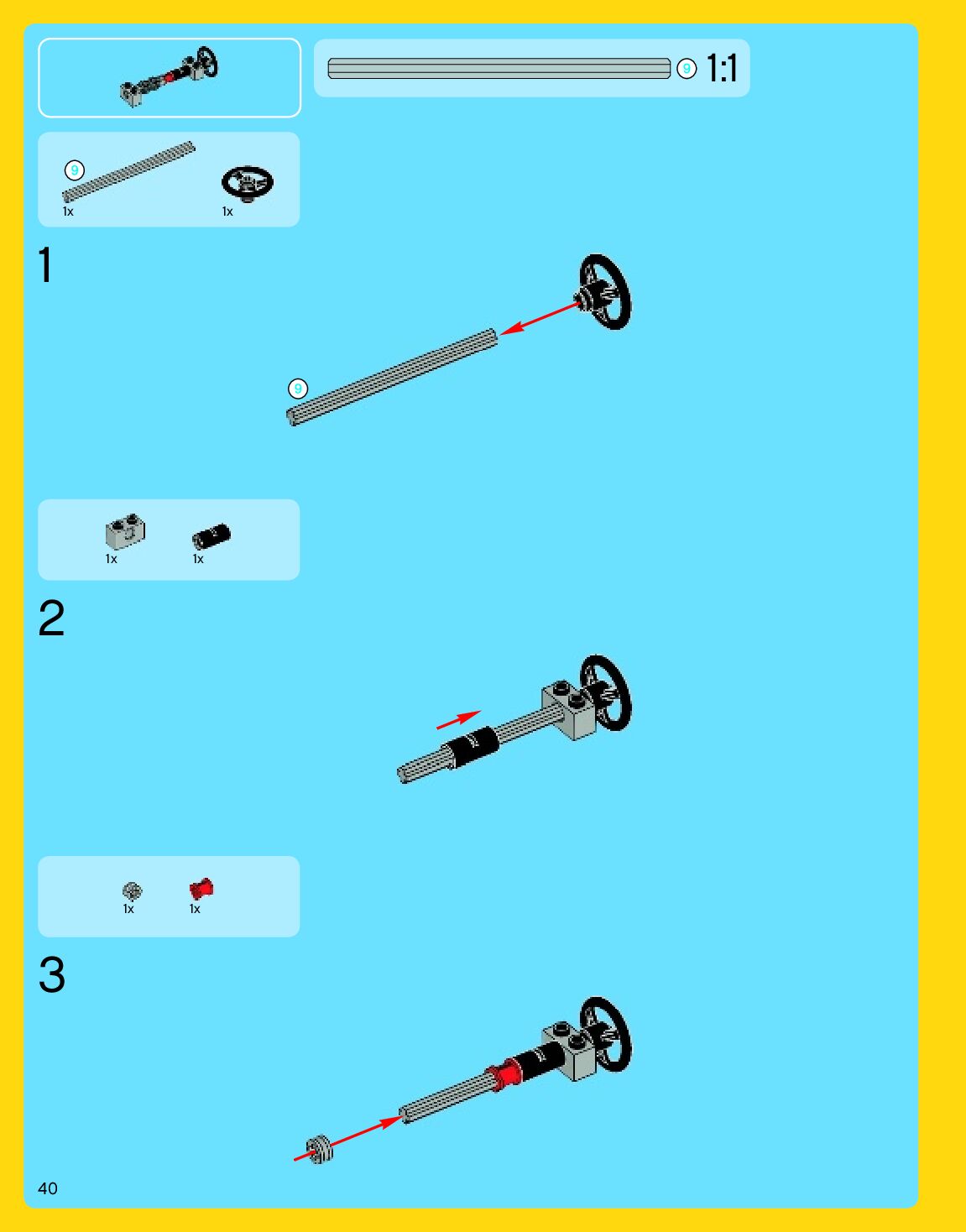 9 1:1

9
1x
1x

1

9

1x
1x

2

1x
1x

3

40