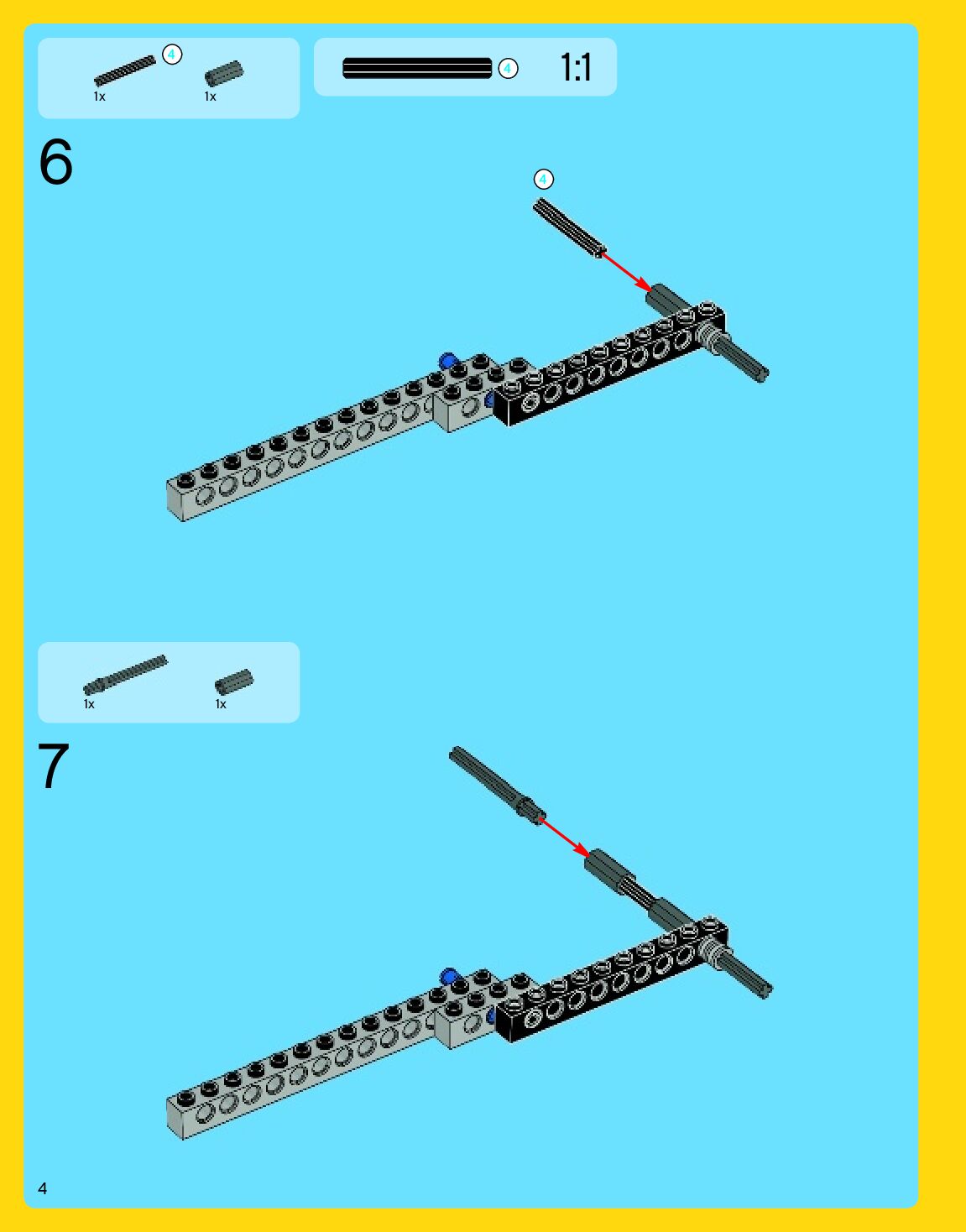 4
1x
1x

4
1:1

6

4

1x
1x

7

4