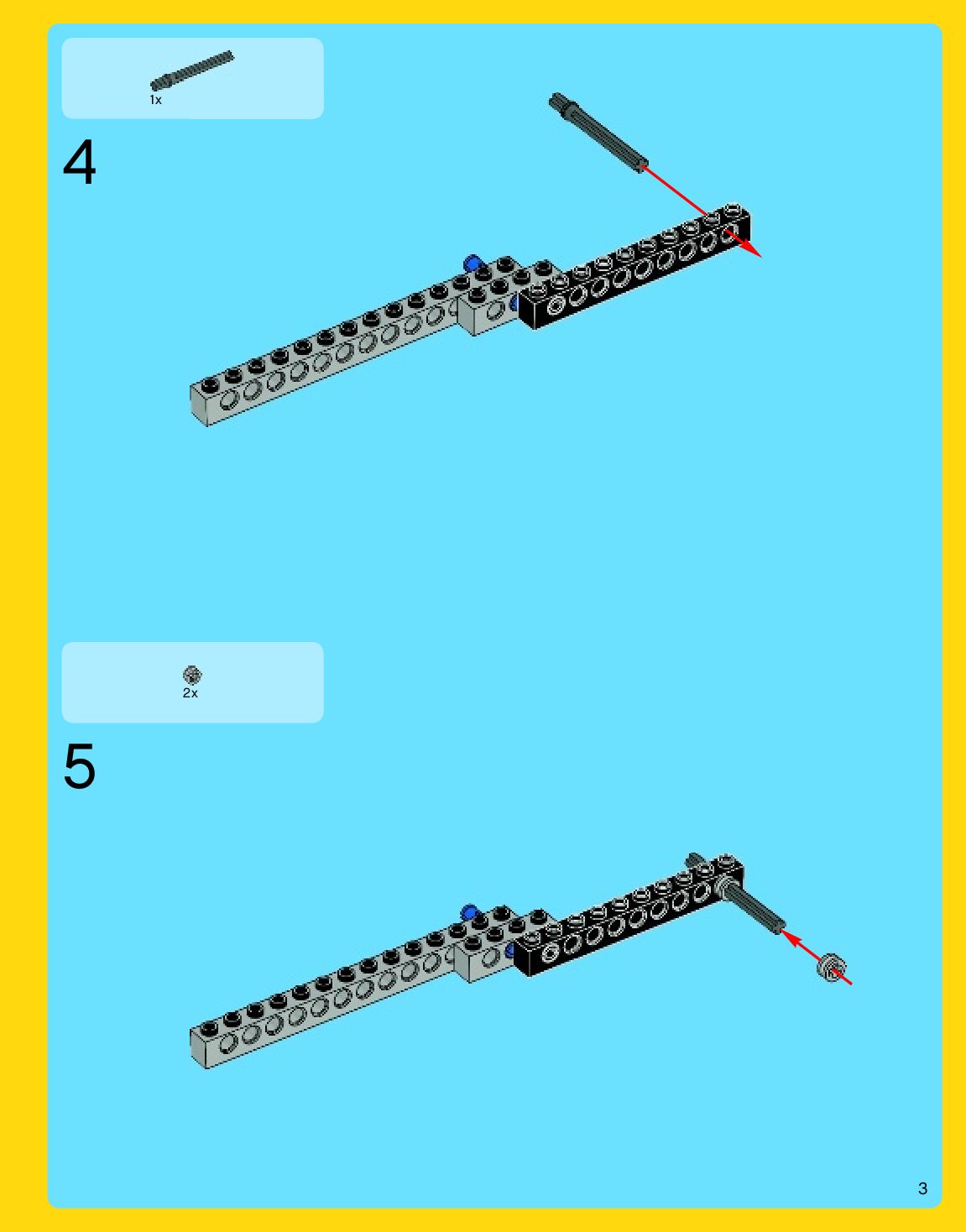 1x

4

2x

5

3