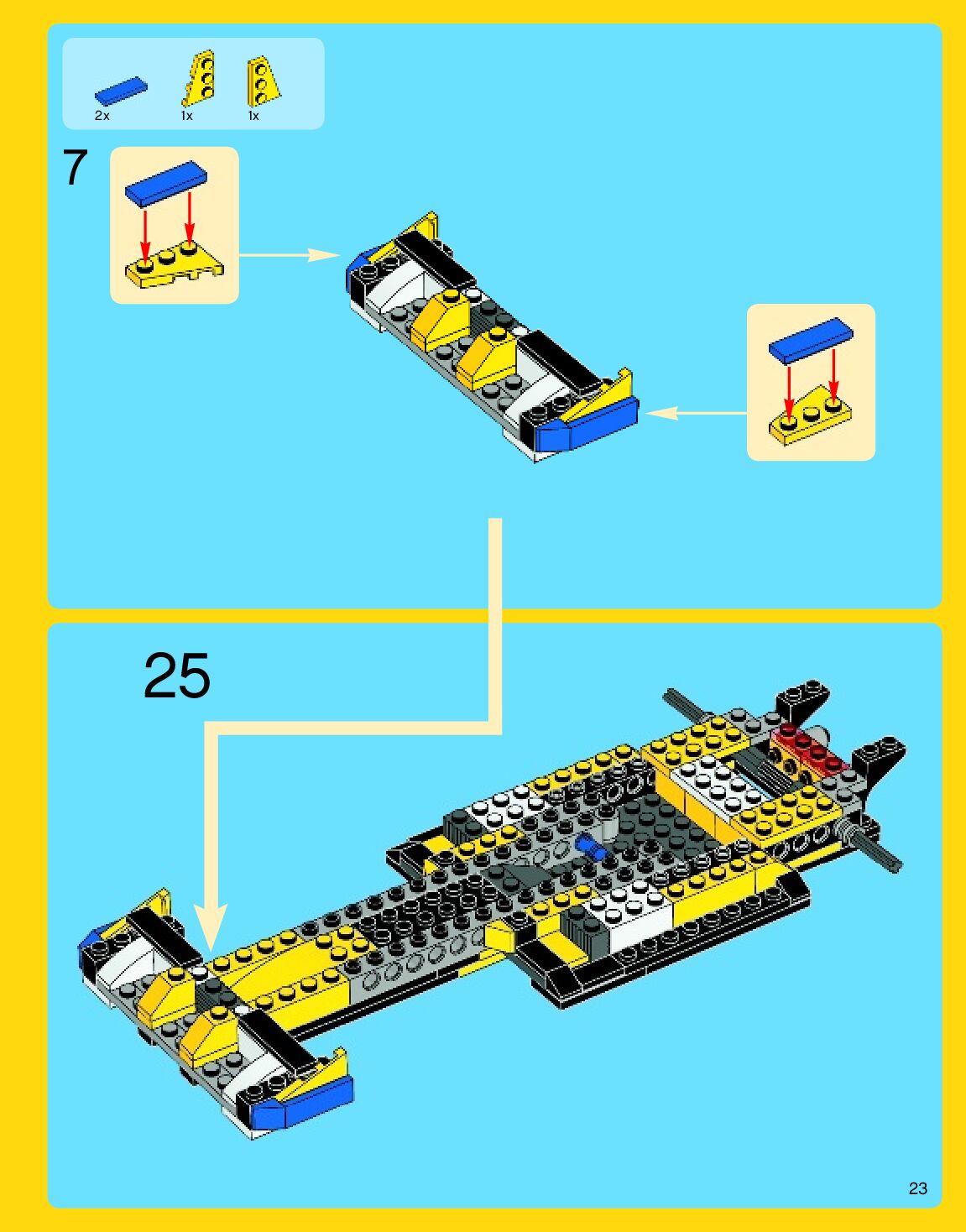 2x 1x 1x

7

25

23