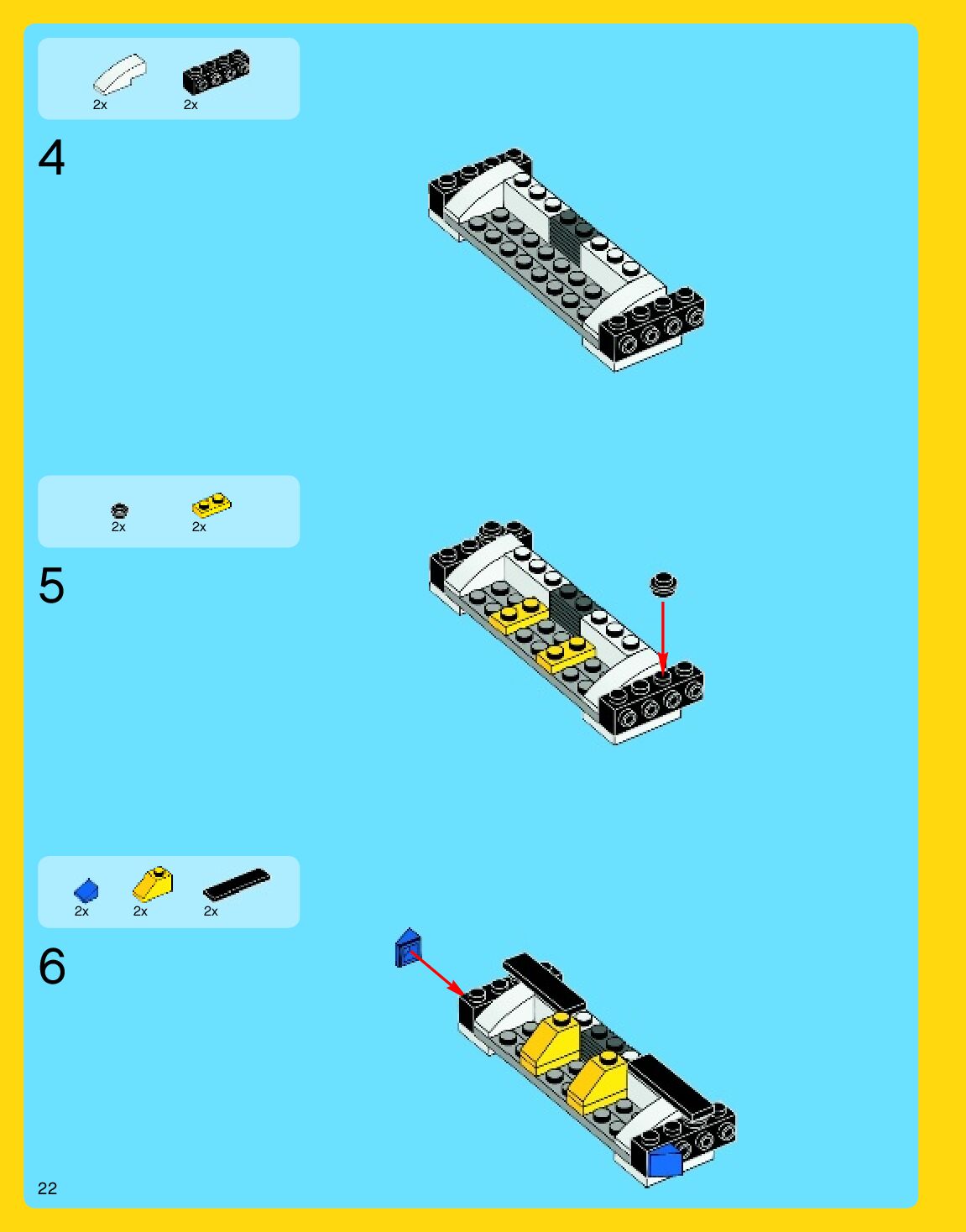 2x 2x

4

2x 2x

5

2x 2x 2x

6

22