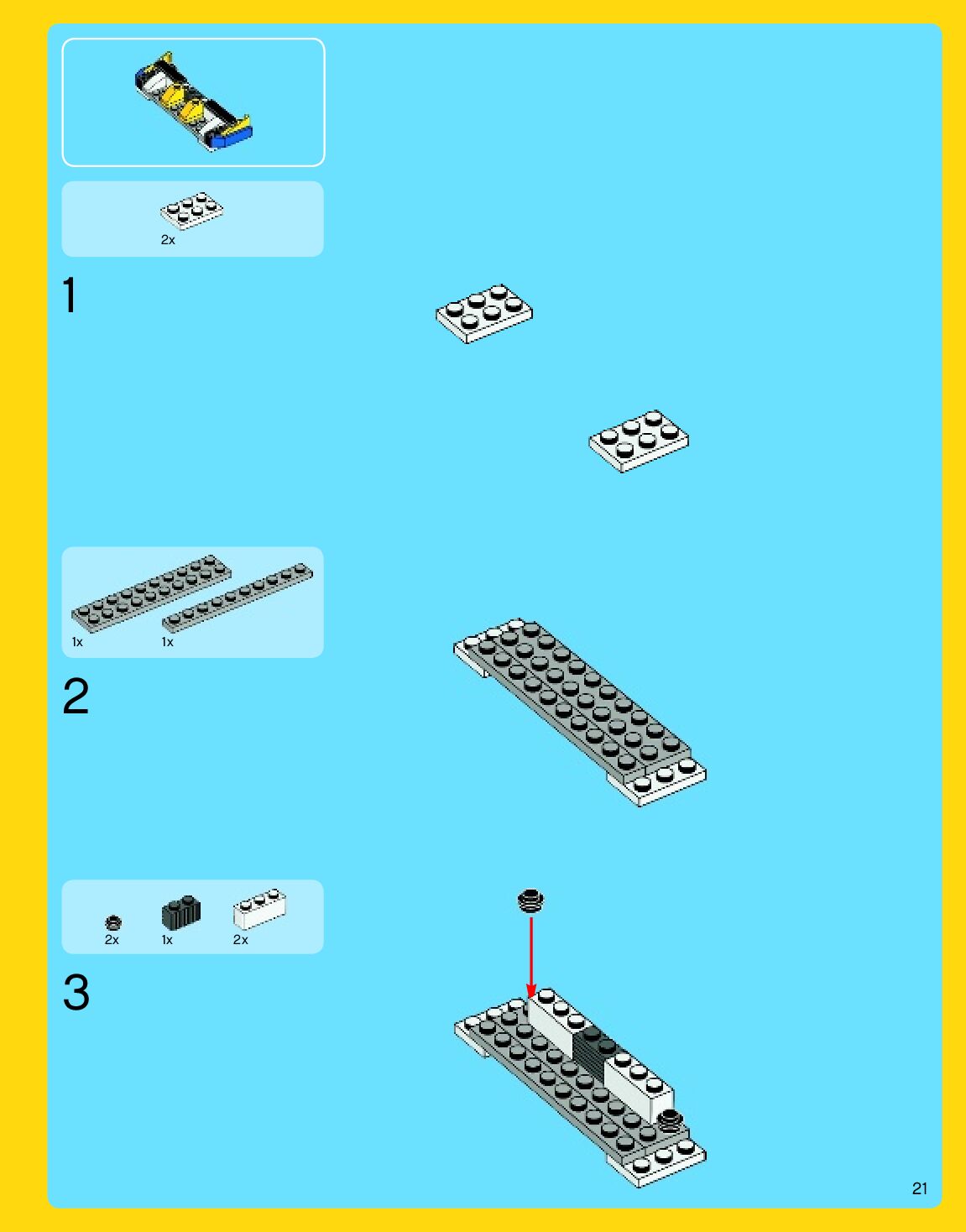 2x

1

1x 1x

2

2x 1x 2x

3

21