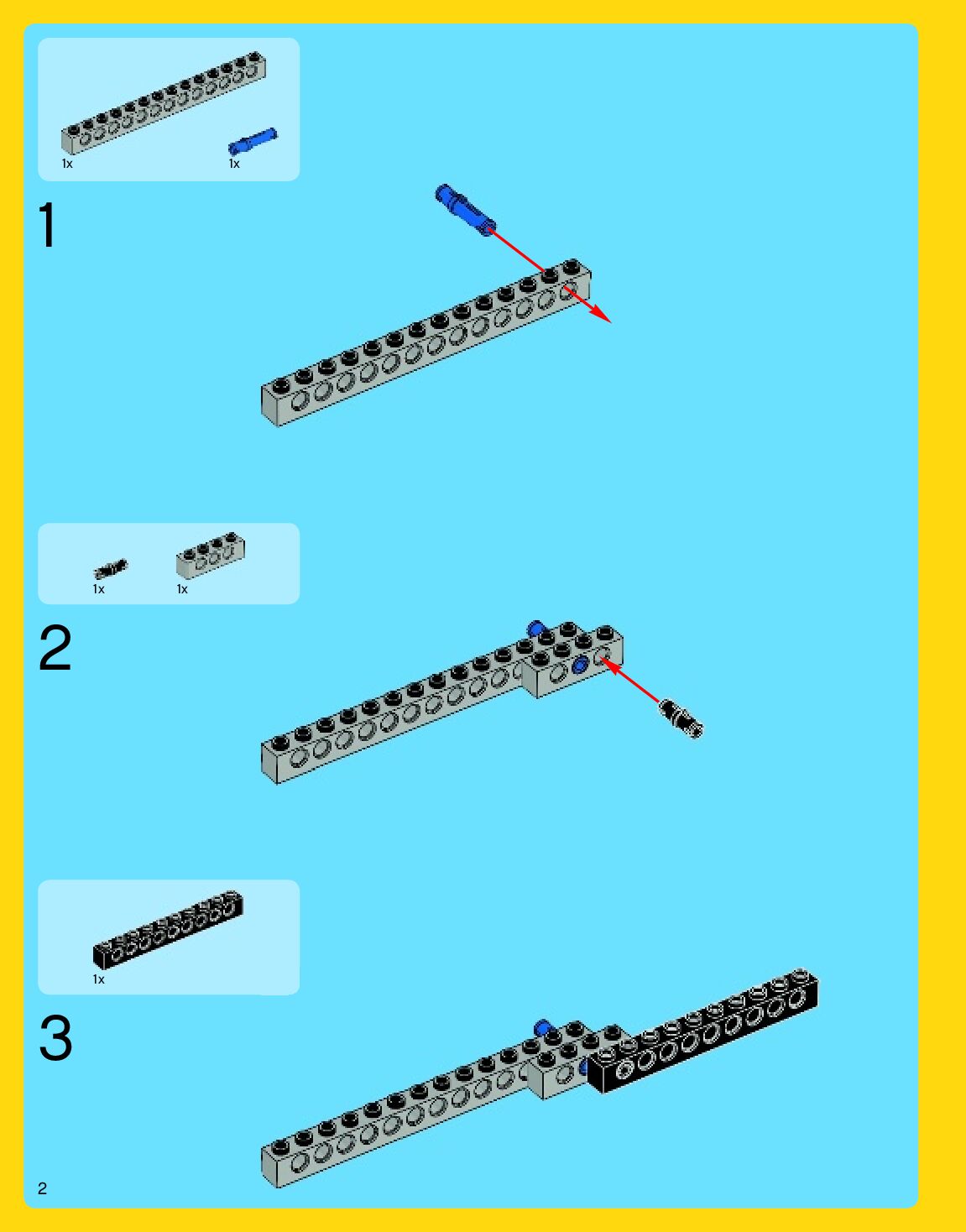 1x
1x

1

1x
1x

2

1x

3

2