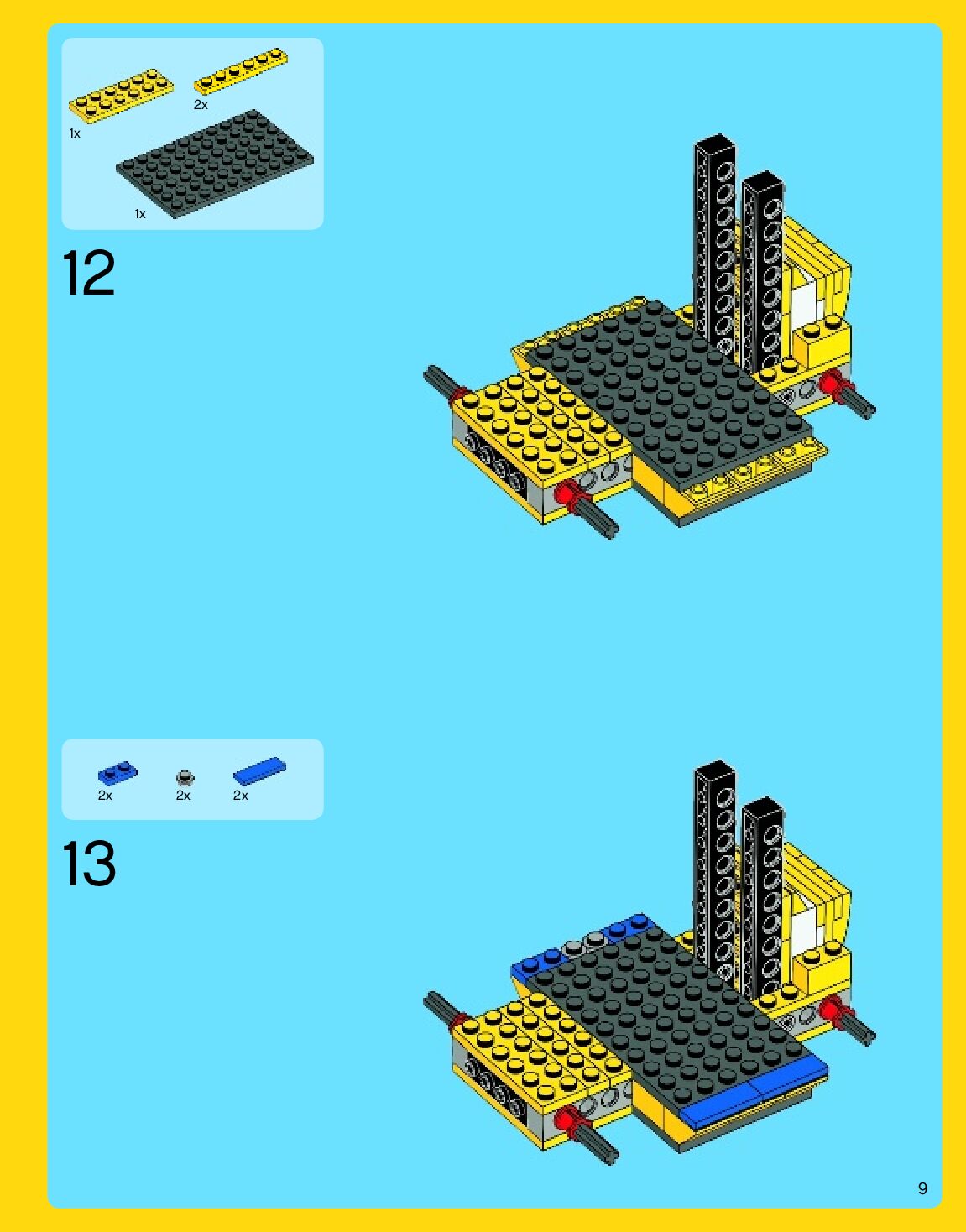 2x
1x
1x
12

2x
2x
2x
13

9