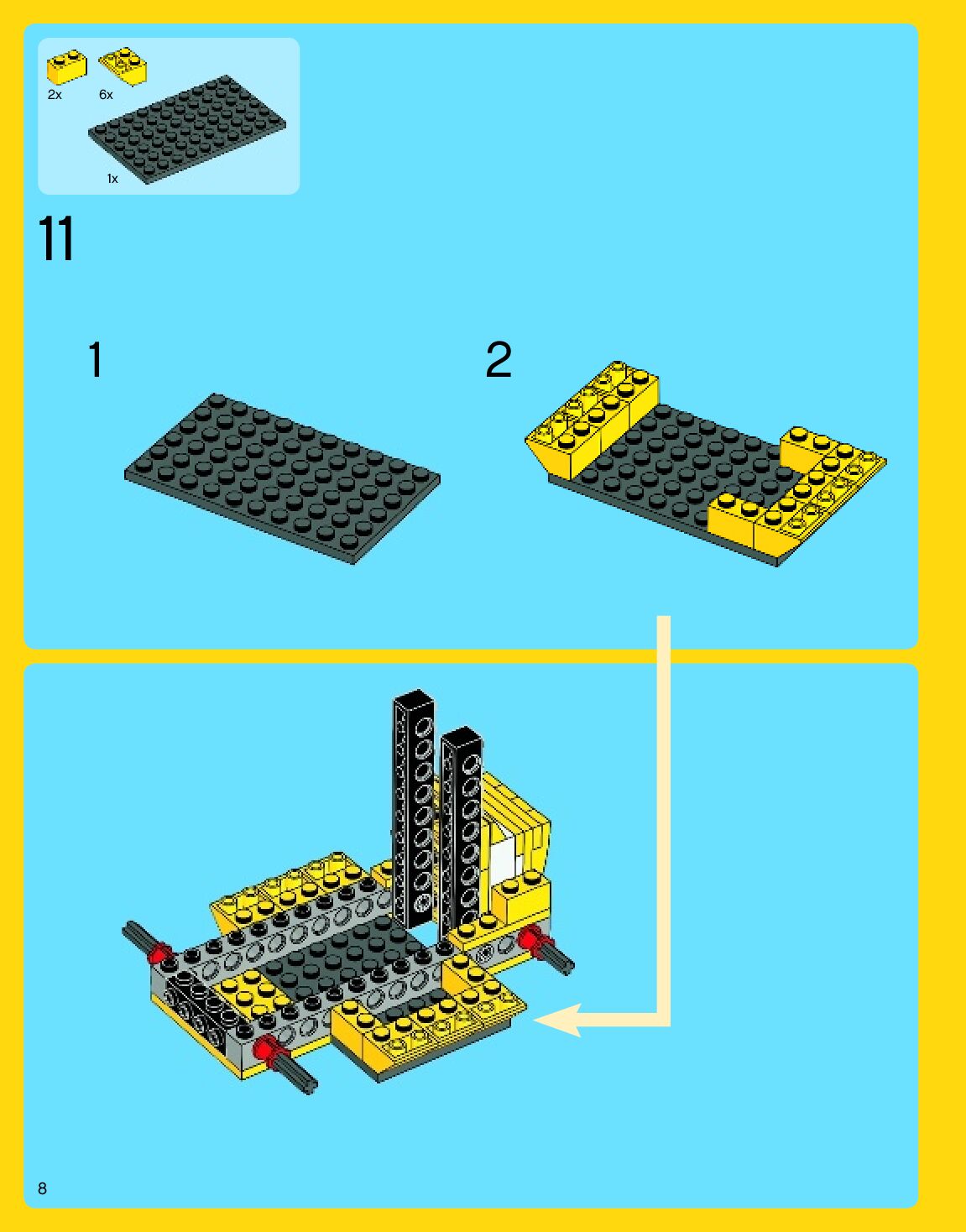 2x
6x
1x

11

1

2

8