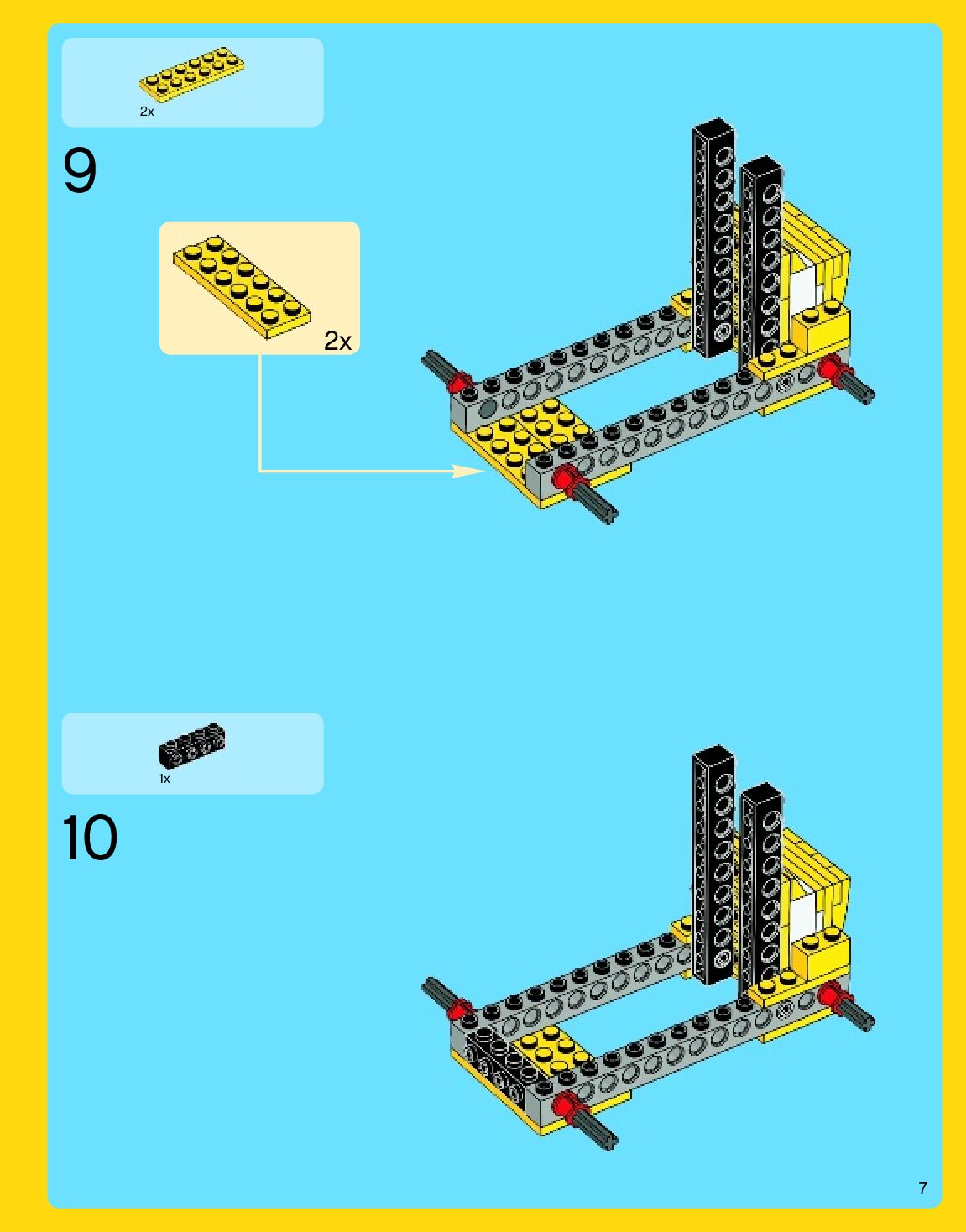 2x

9

2x

1x

10

7