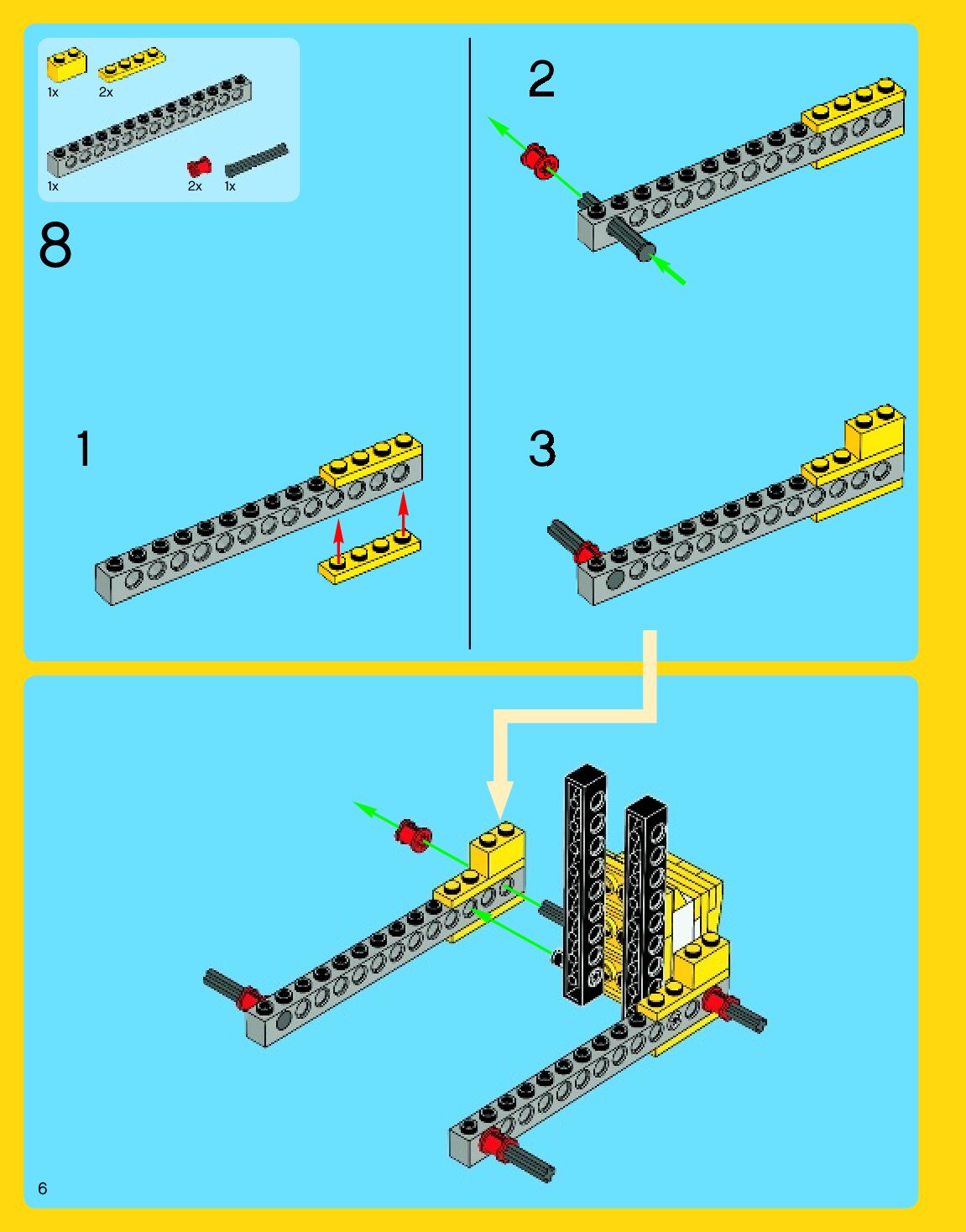 1x 2x
1x 2x 1x

8

1

2

3

6