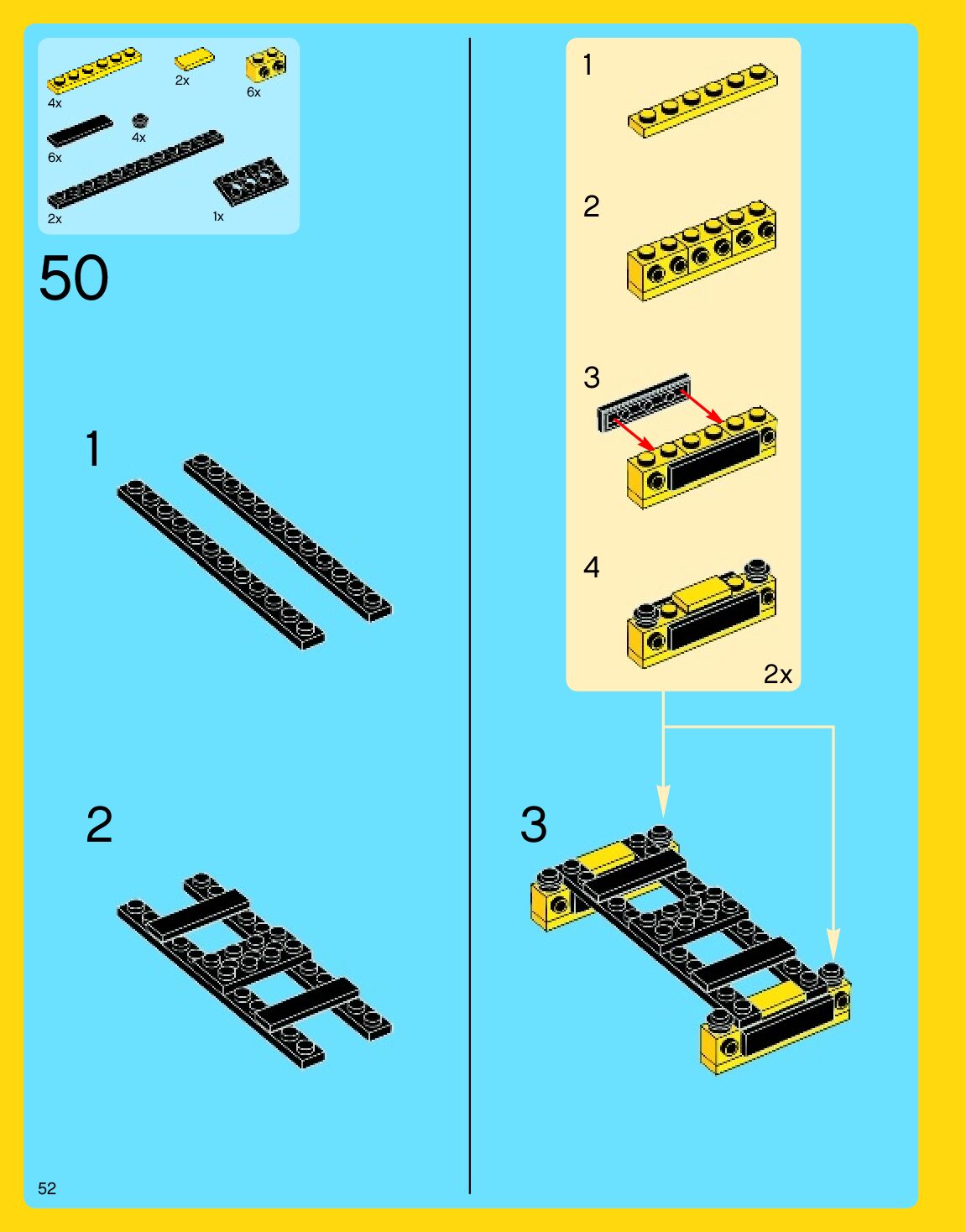 4x
2x
6x
6x
4x
2x
1x

50

1

2

1

2

3

4

2x

3

52