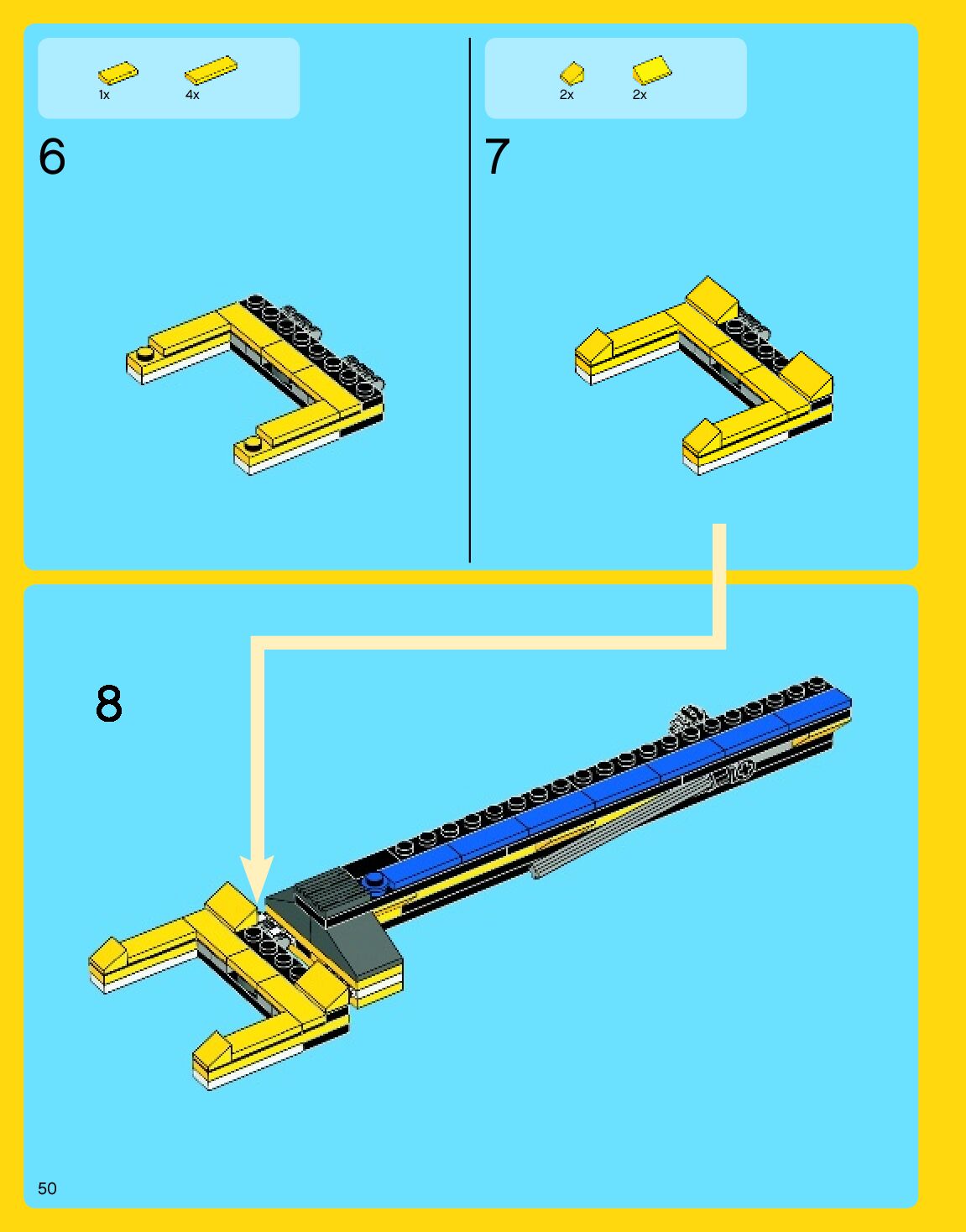 1x 4x

6

2x 2x

7

8

50