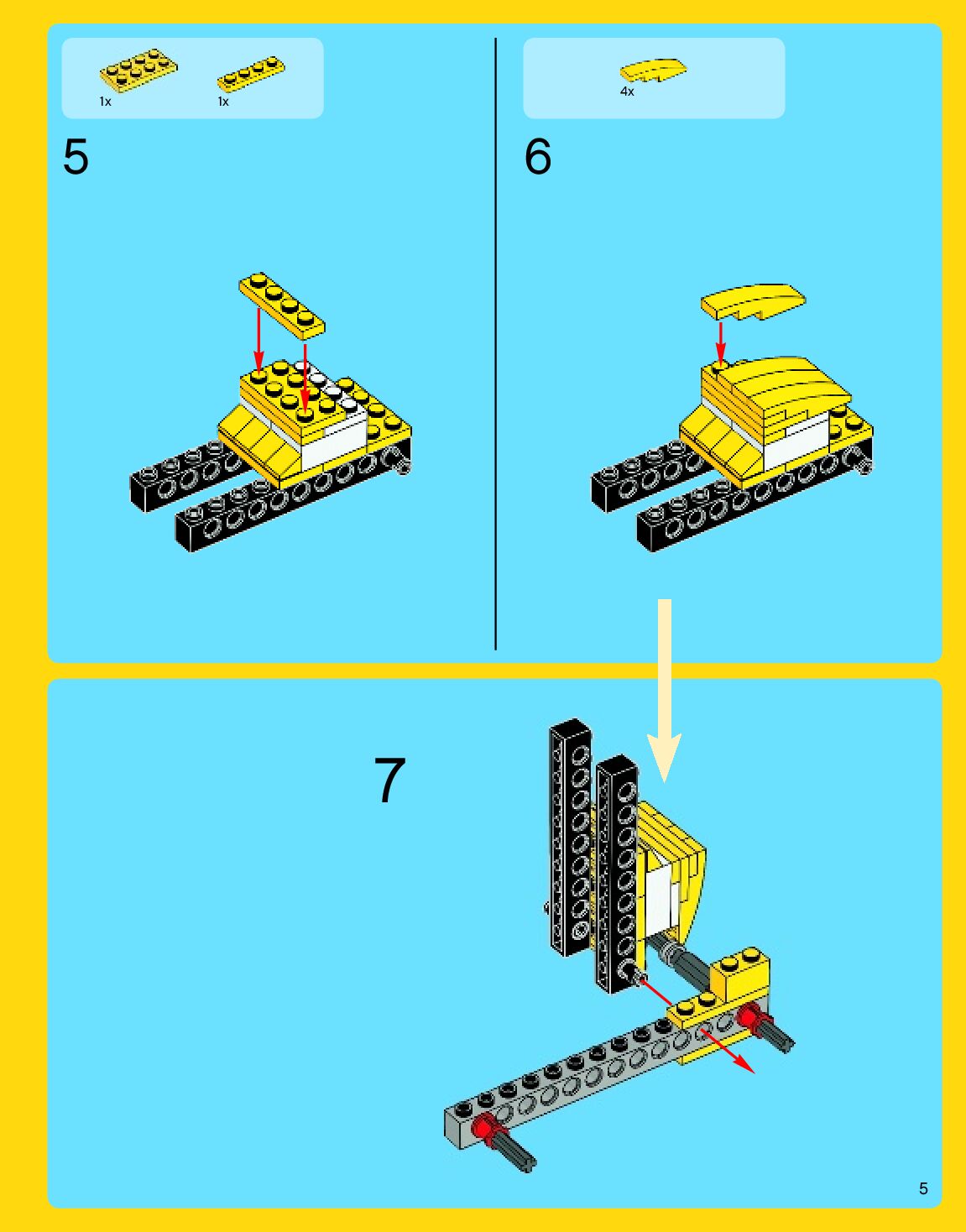 1x 1x

5

4x

6

7

5