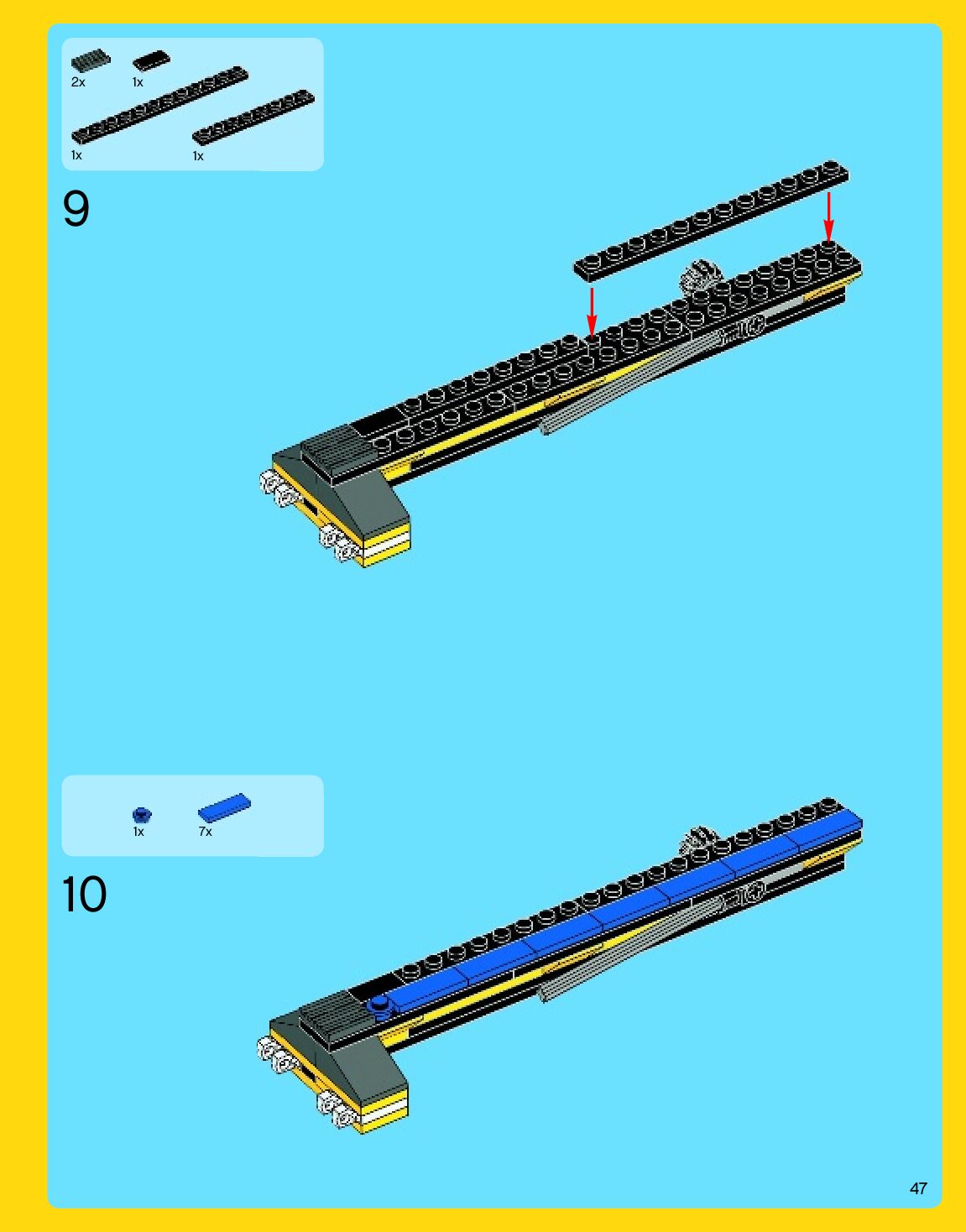 2x
1x
1x
1x

9

1x
7x

10

47