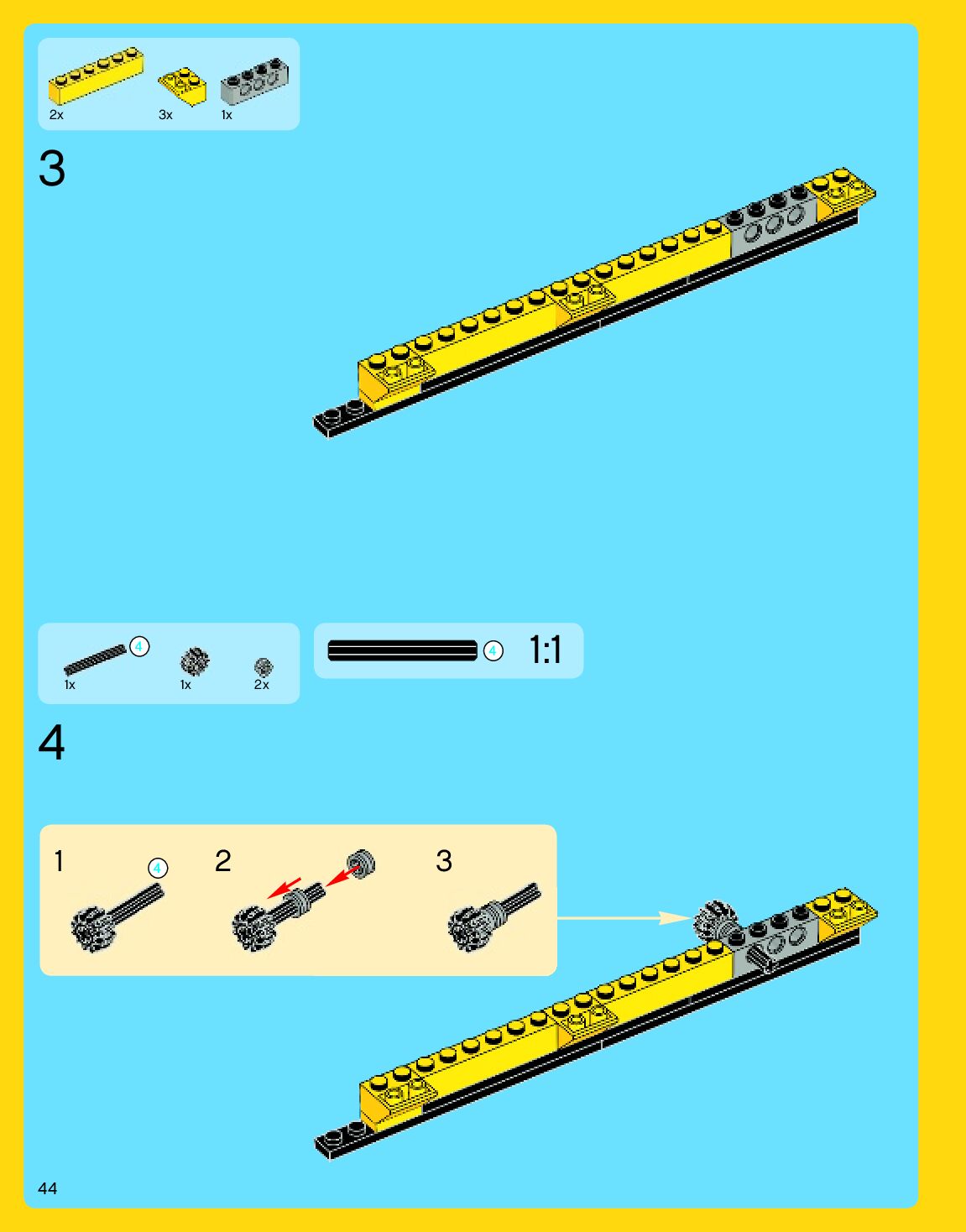 2x
3x
1x

3

4
1x
1x
2x

4
1:1

4

1
4
2
3

44