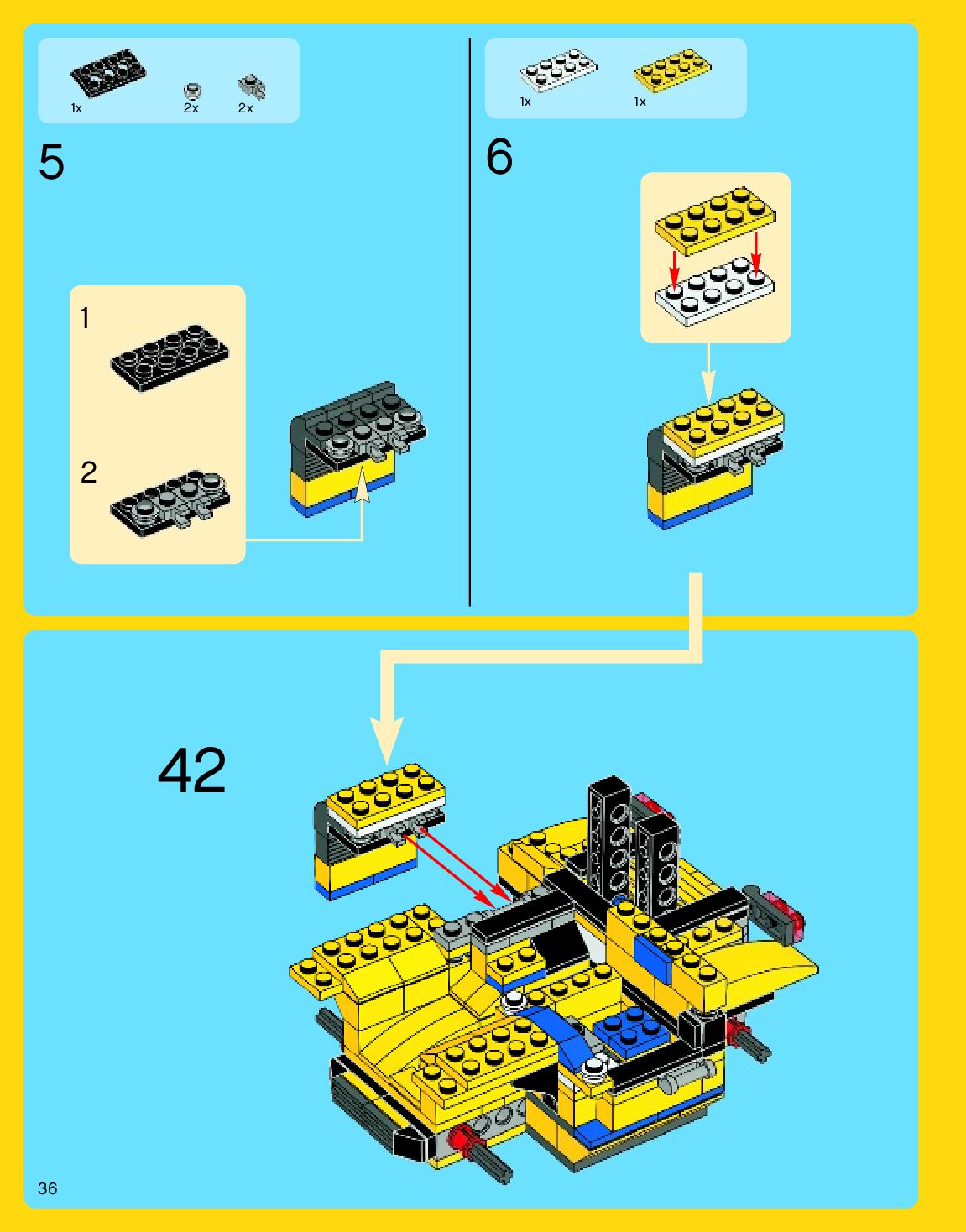 1x 2x 2x

5

1

2

1x 1x

6

42

36