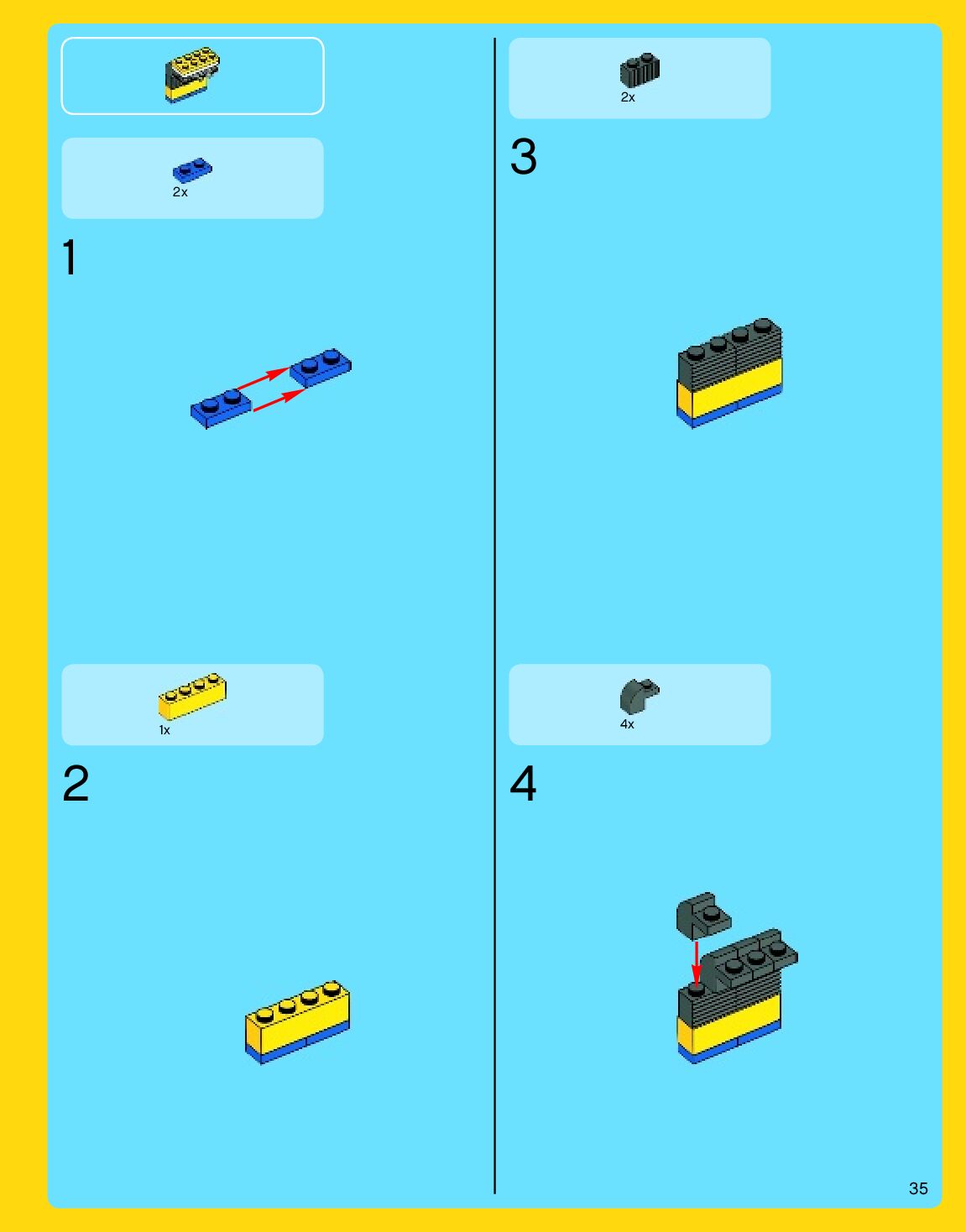 2x

1

1x

2

2x

3

4x

4

35