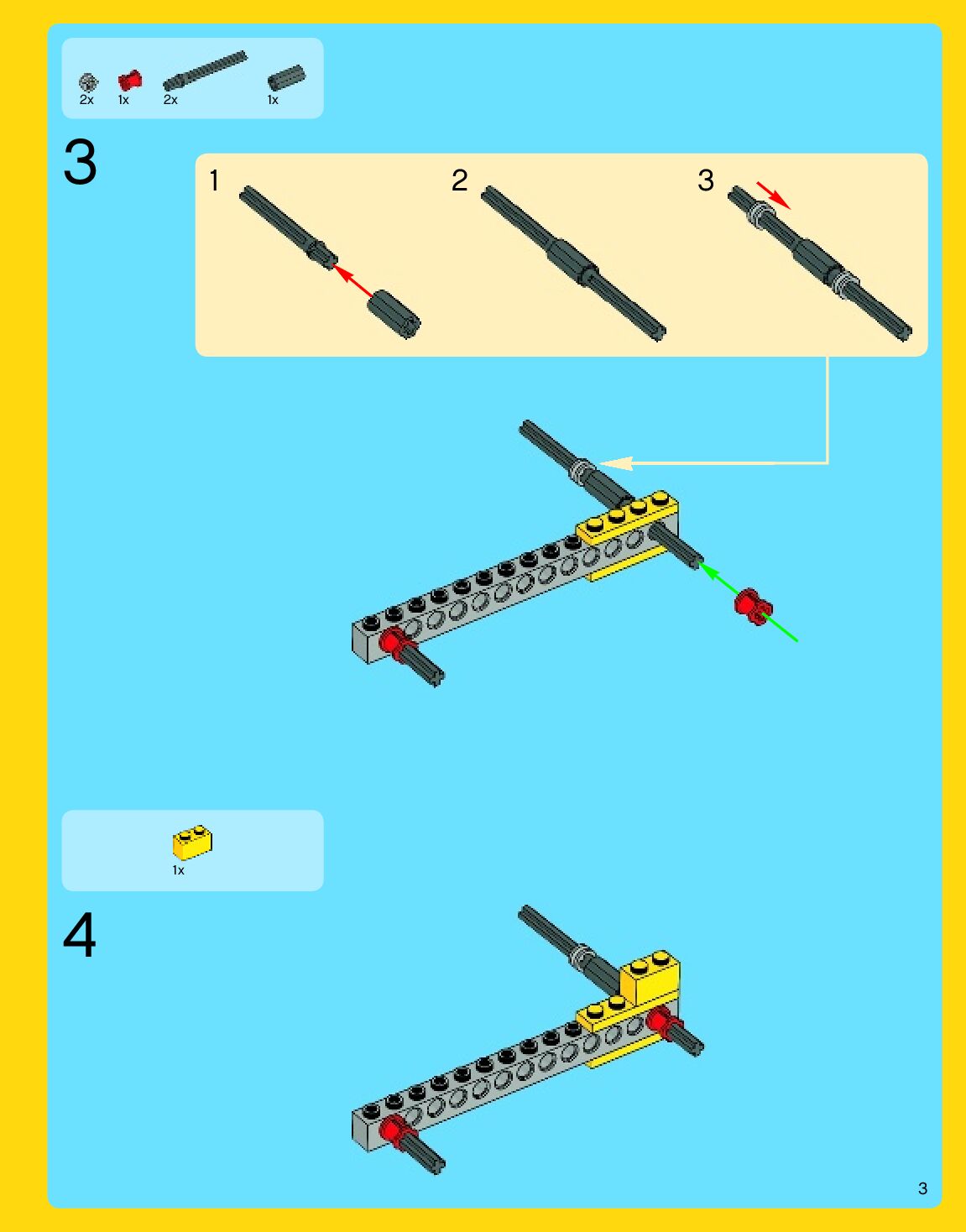 2x 1x 2x 1x

3

1

2

3

1x

4

3