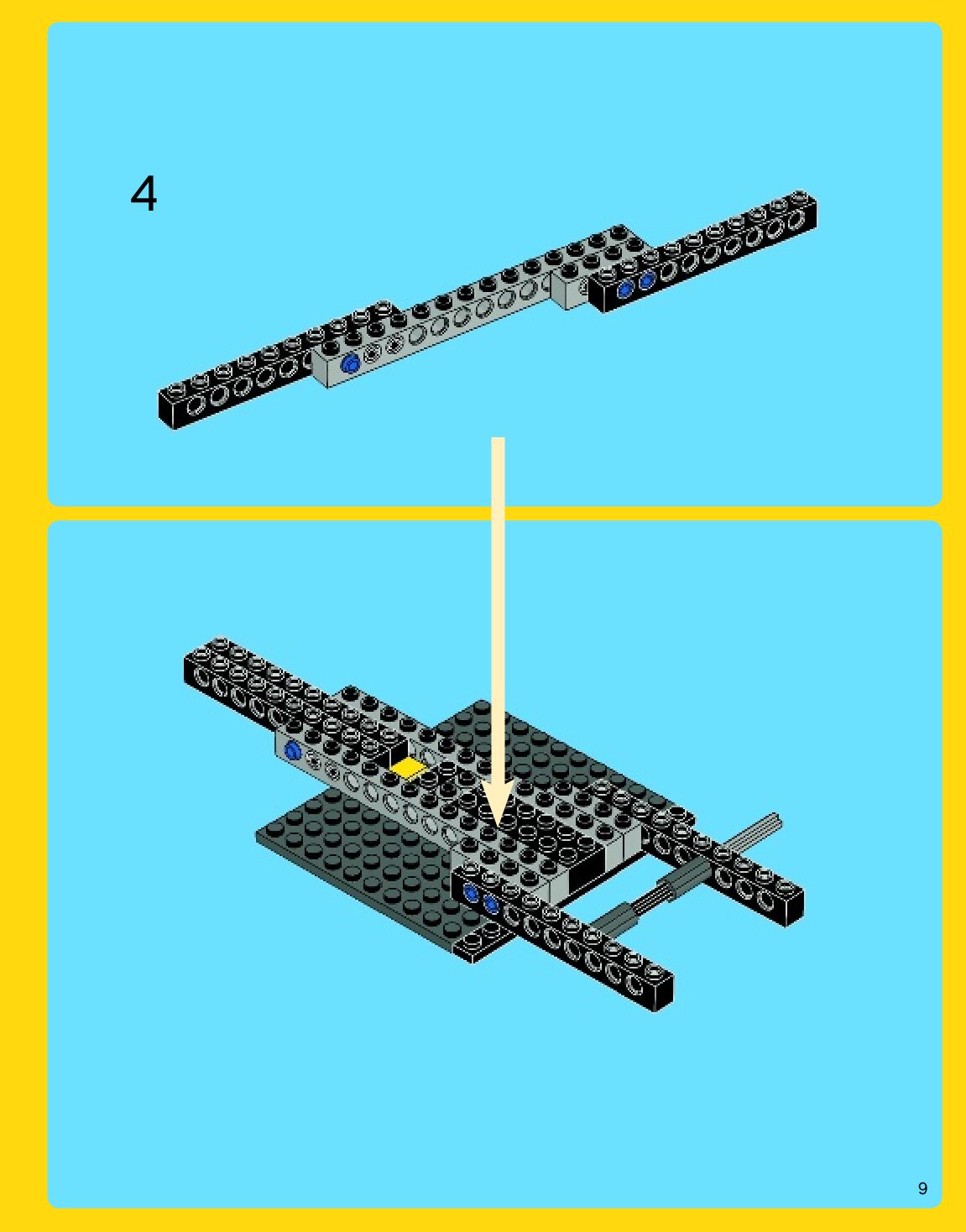 4

9