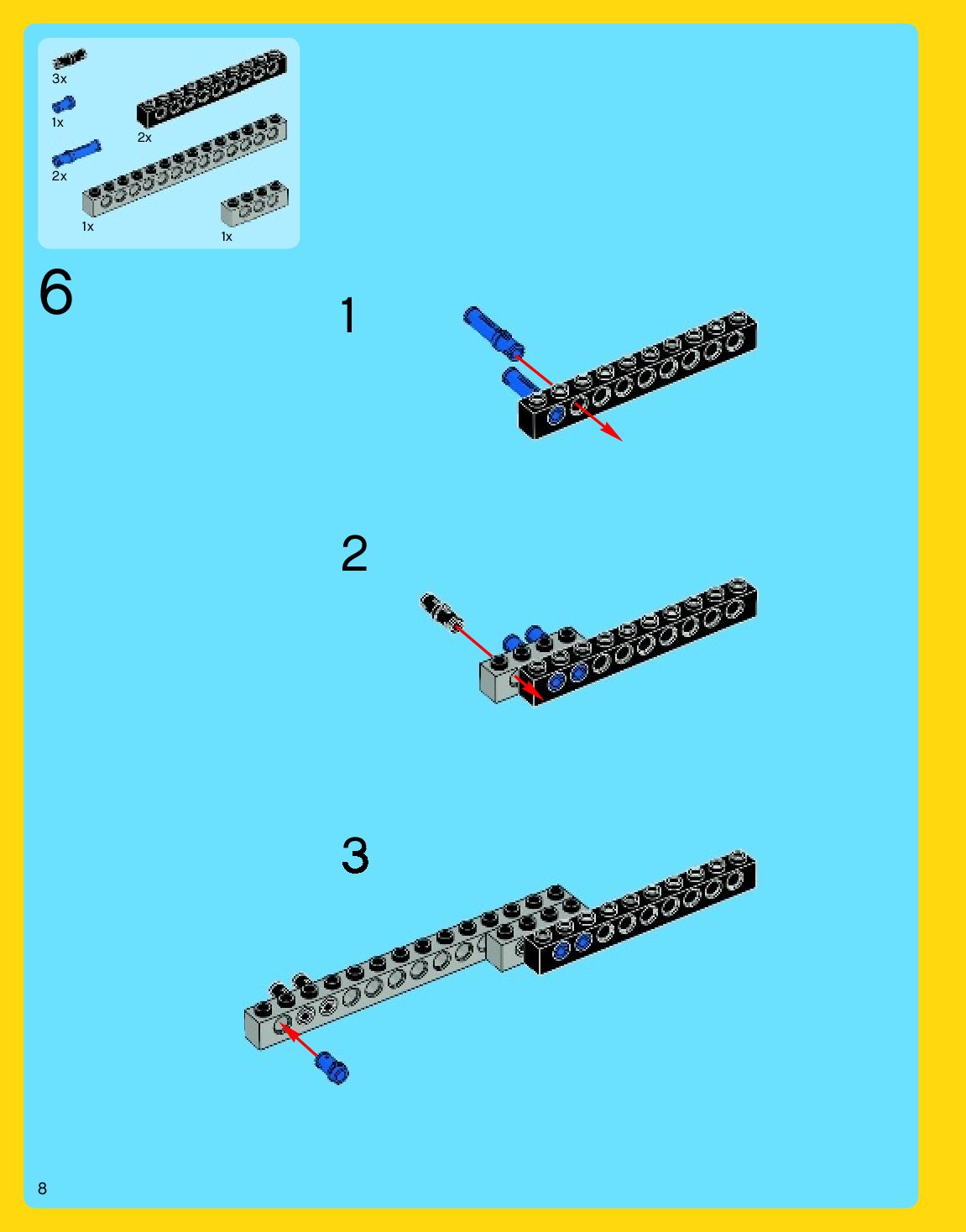 3x
1x
2x
2x
1x
1x

6

1

2

3

8